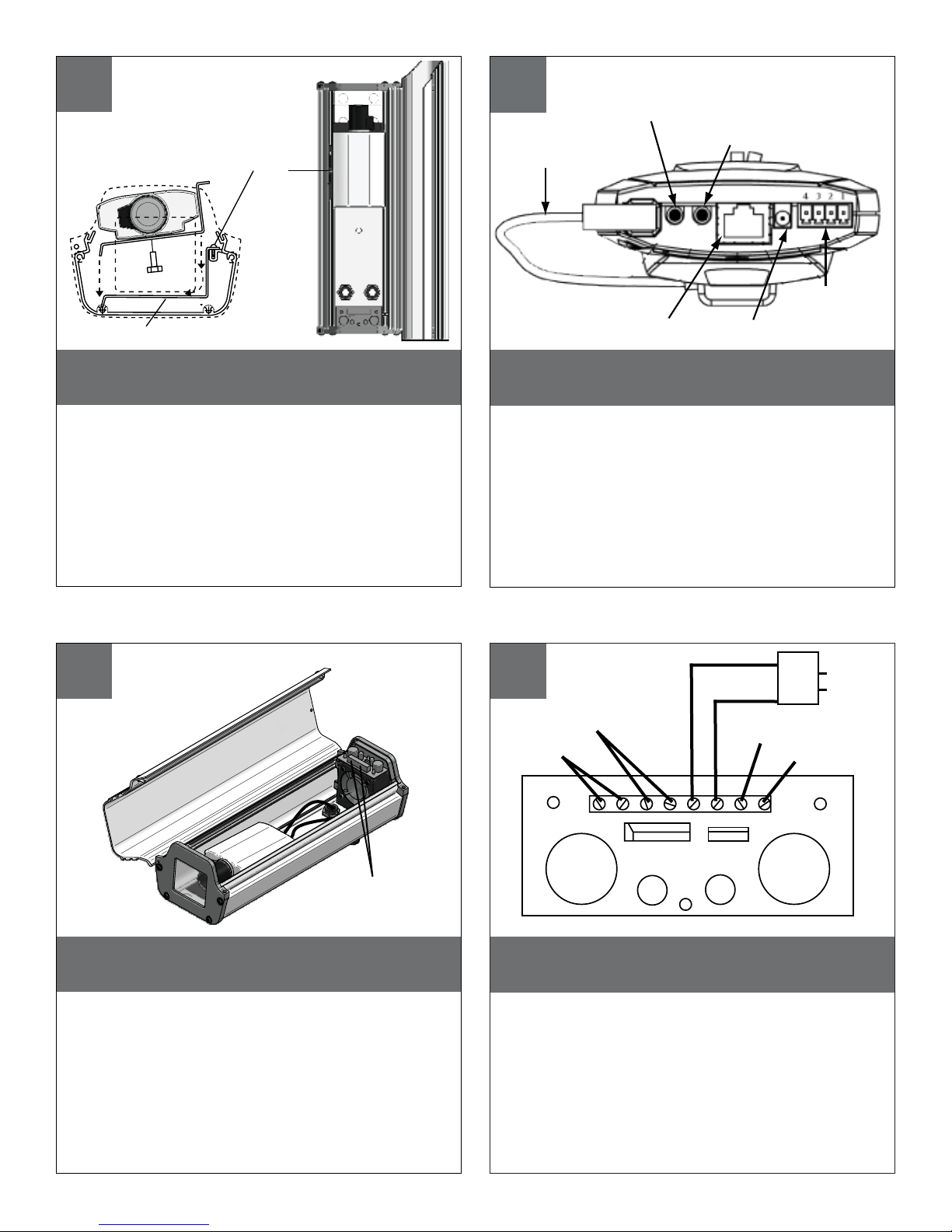 4 3 2 1