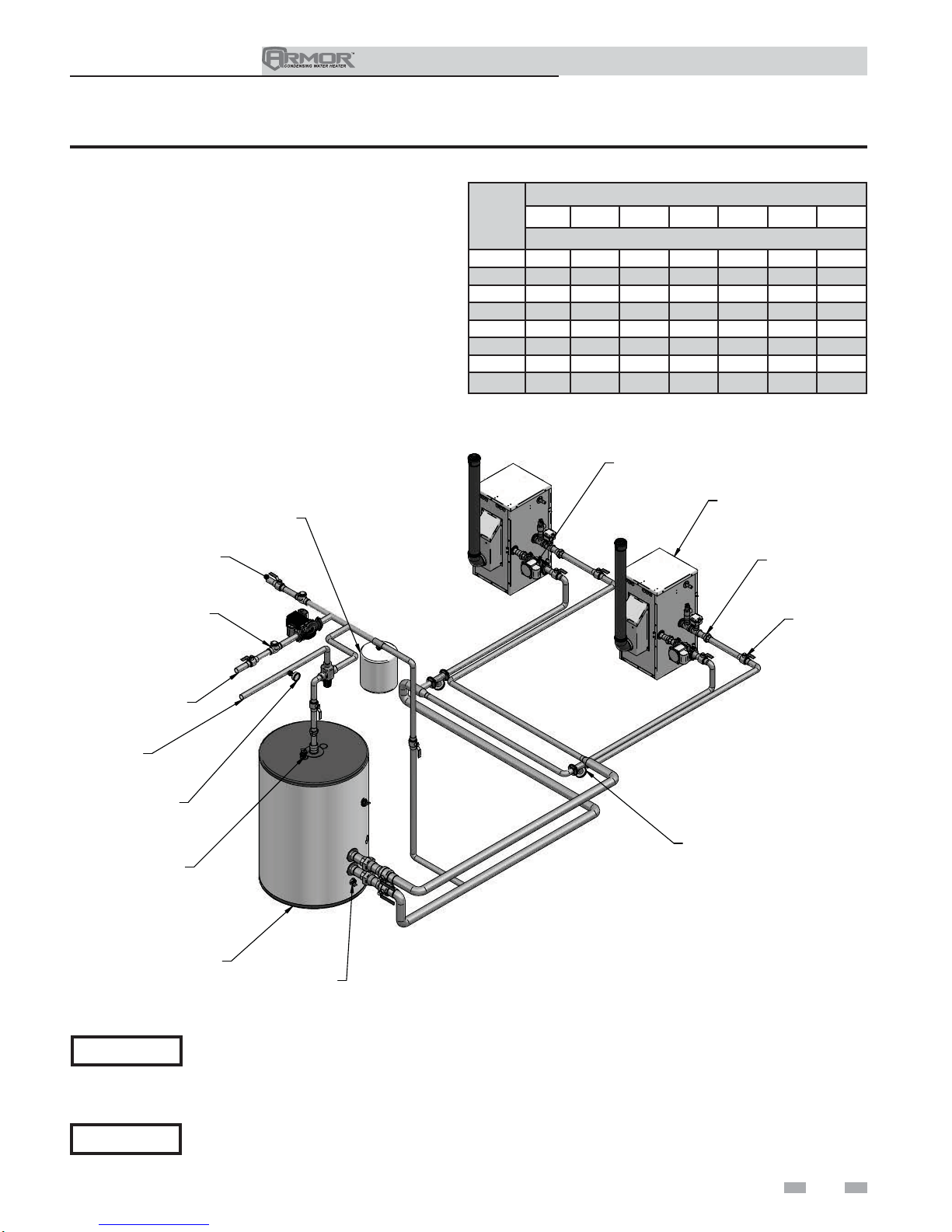 ARMOR™
CONDENSING WATER HEATER