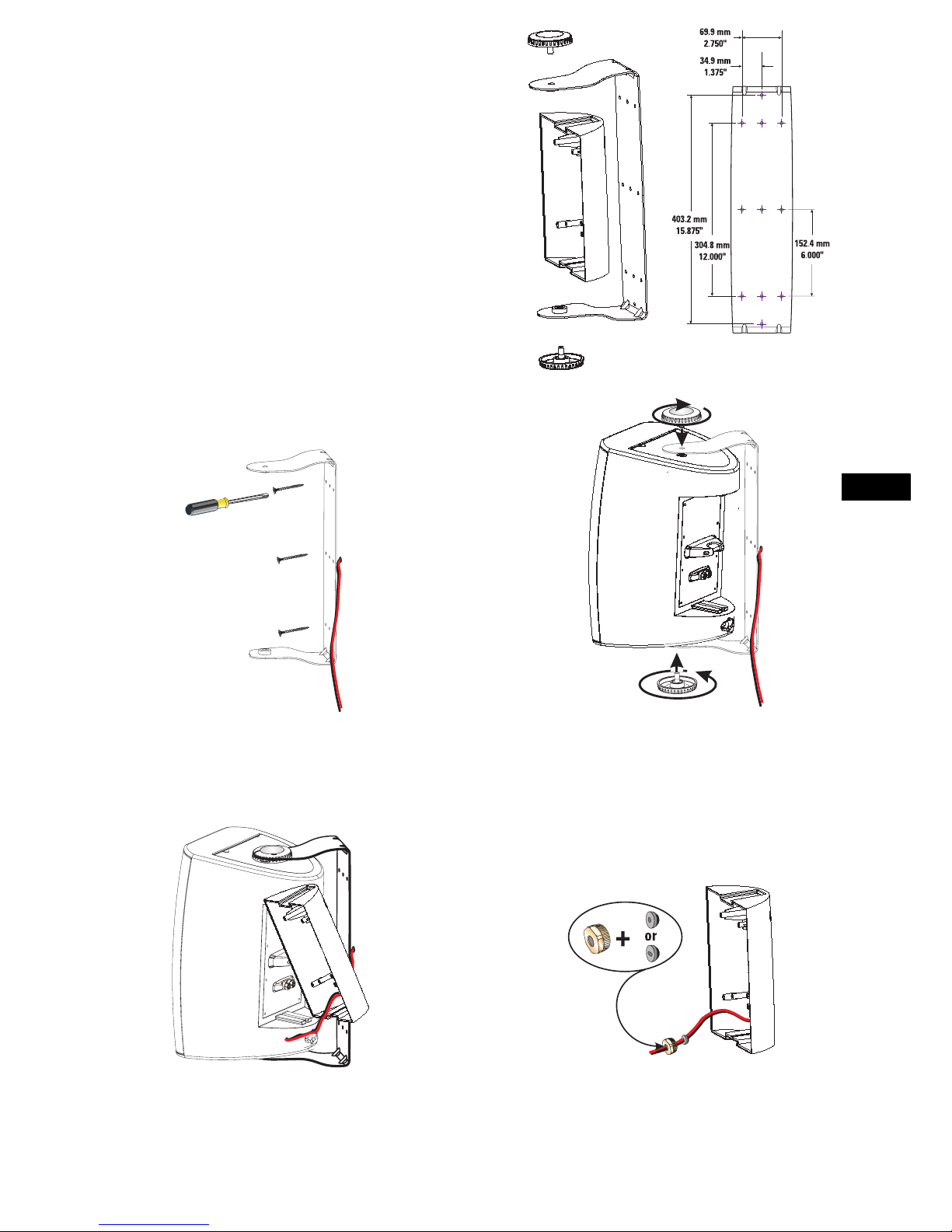 69.9 mm
2.750"

34.9 mm
1.375"

403.2 mm
15.875"

304.8 mm
12.000"

152.4 mm
6.000"

or