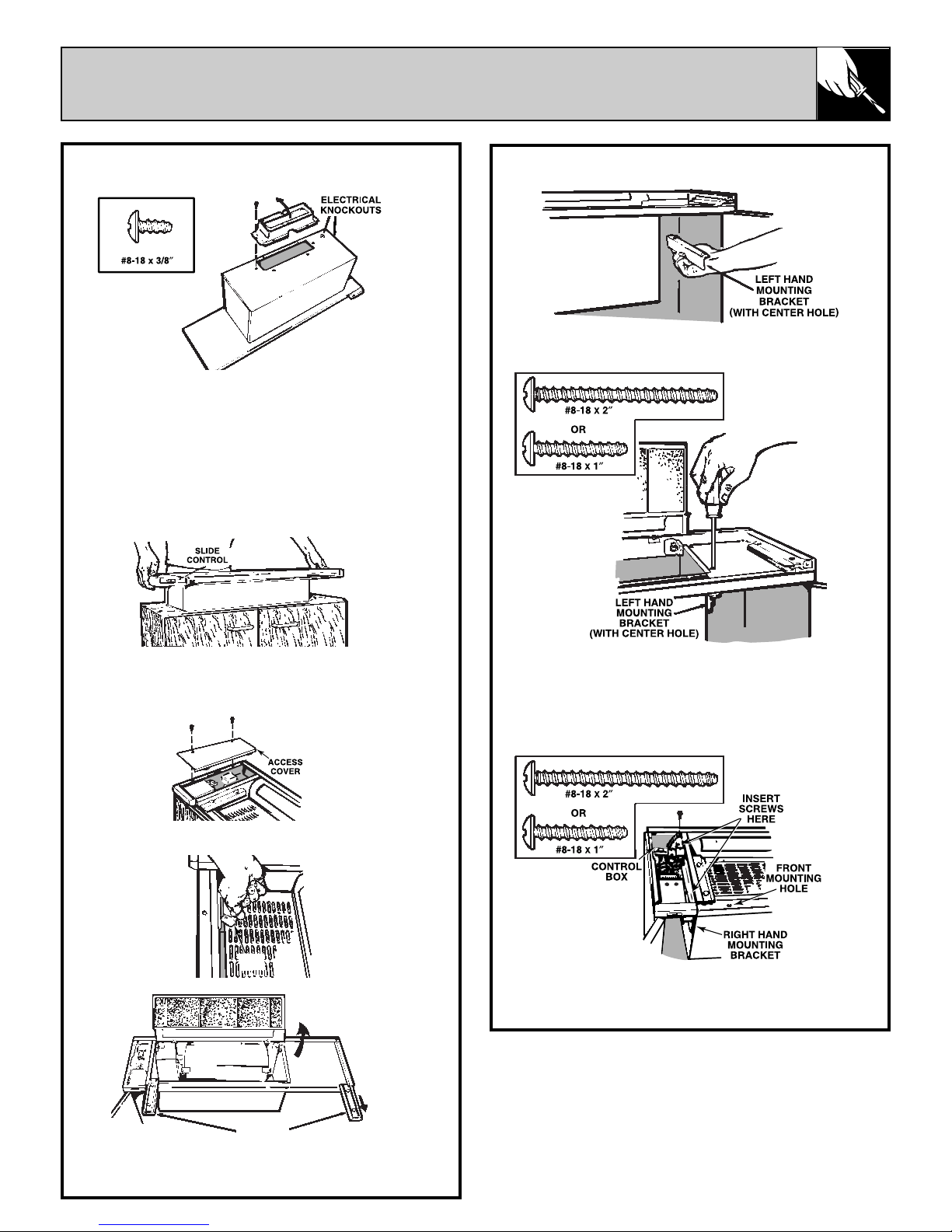 ELECTRICAL KNOCKOUTS

#8-18 x 3/8″

SLIDE CONTROL

ACCESS COVER

LEFT HAND MOUNTING BRACKET (WITH CENTER HOLE)

#8-18 x 2″

OR

#8-18 x 1″

LEFT HAND MOUNTING BRACKET (WITH CENTER HOLE)

#8-18 x 2″

OR

#8-18 x 1″

INSERT SCREWS HERE

CONTROL BOX

FRONT MOUNTING HOLE

RIGHT HAND MOUNTING BRACKET