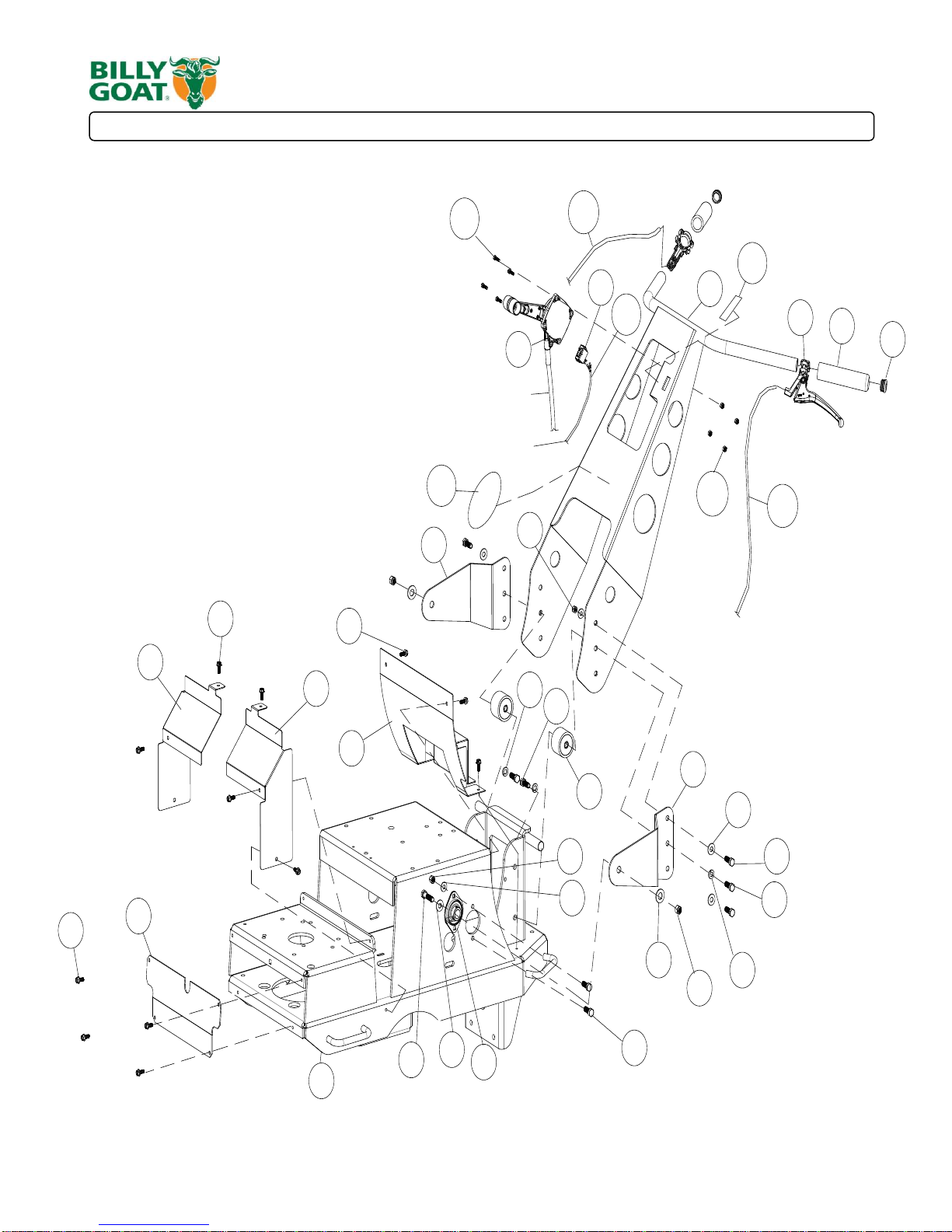 BILLY GOAT®