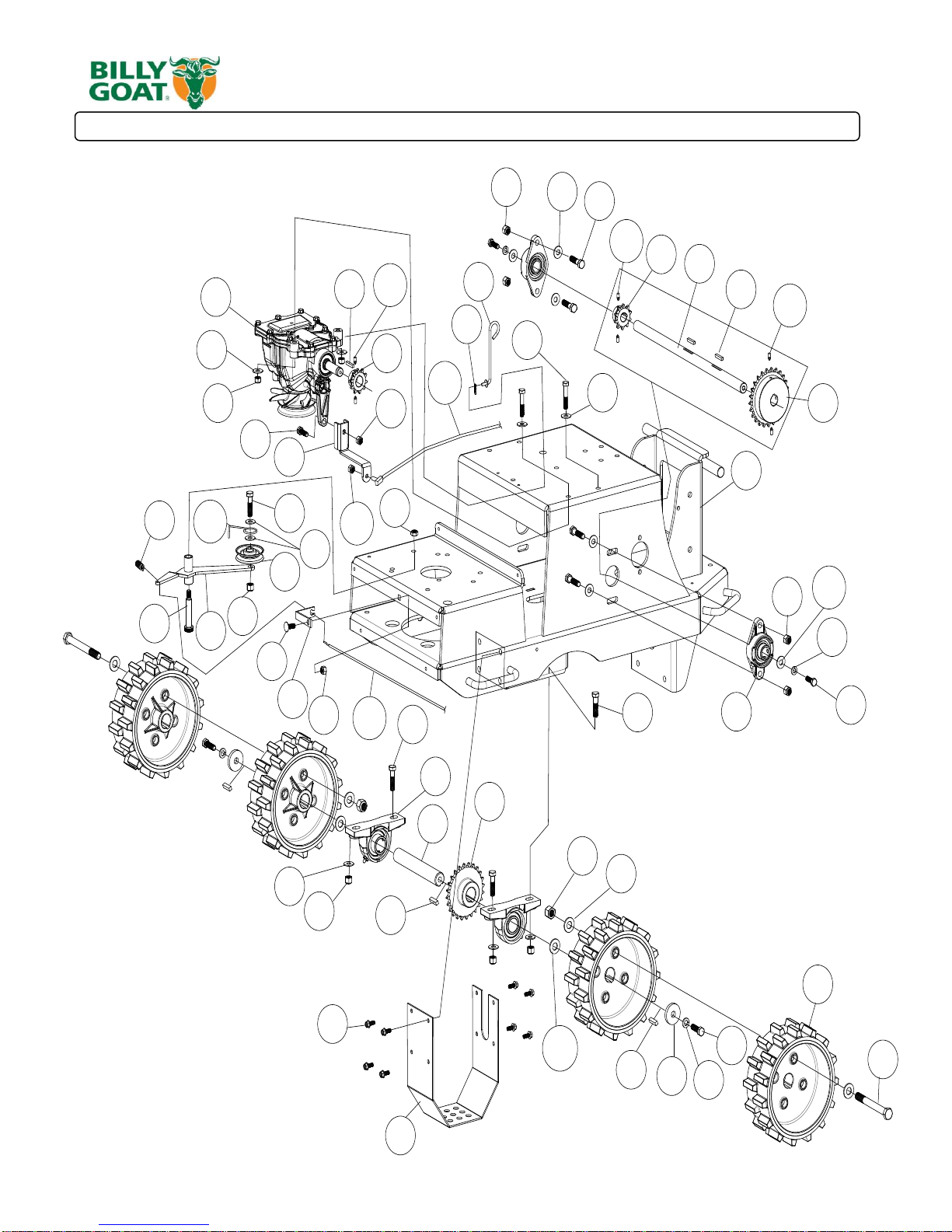 BILLY GOAT®