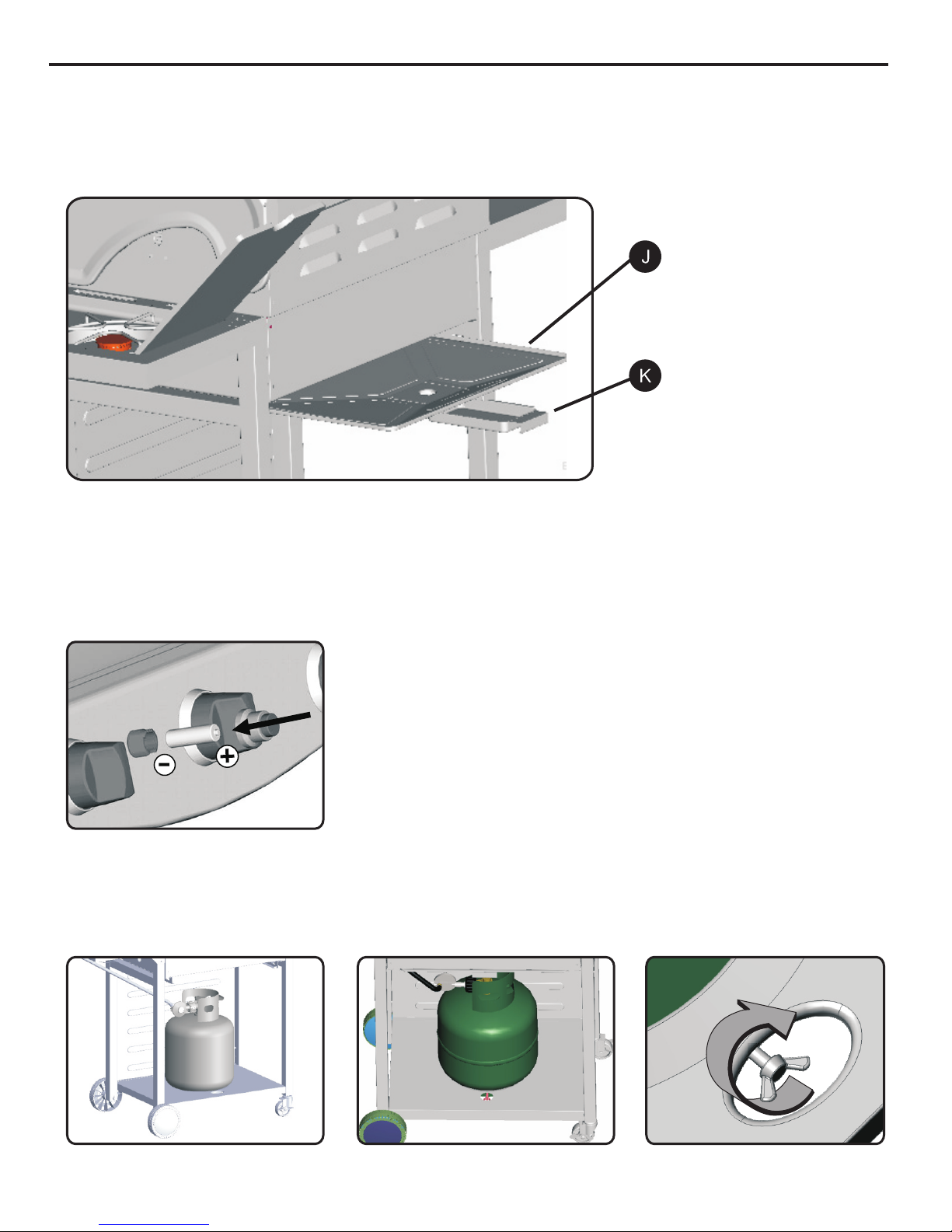 J

K

E