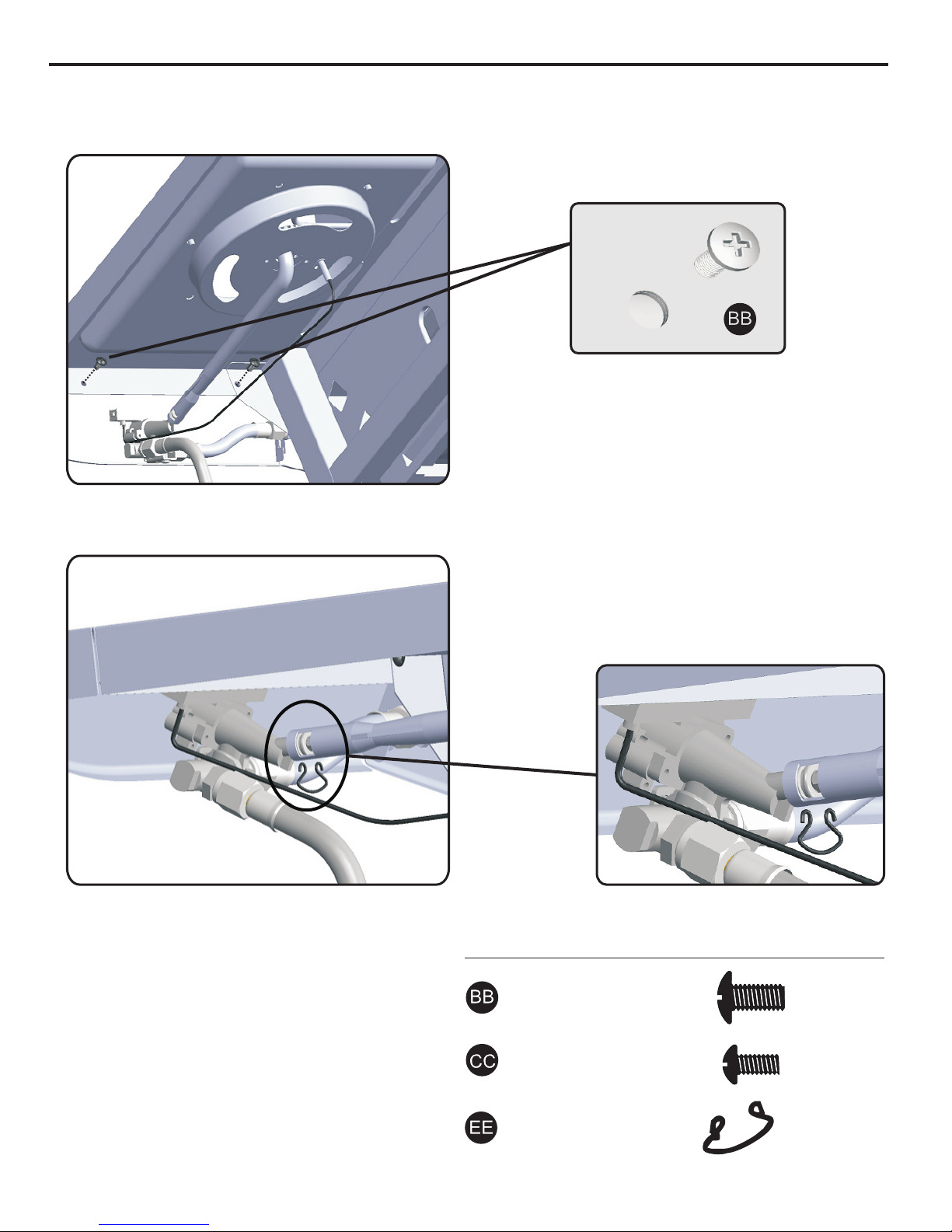 BB

BB

CC

EE