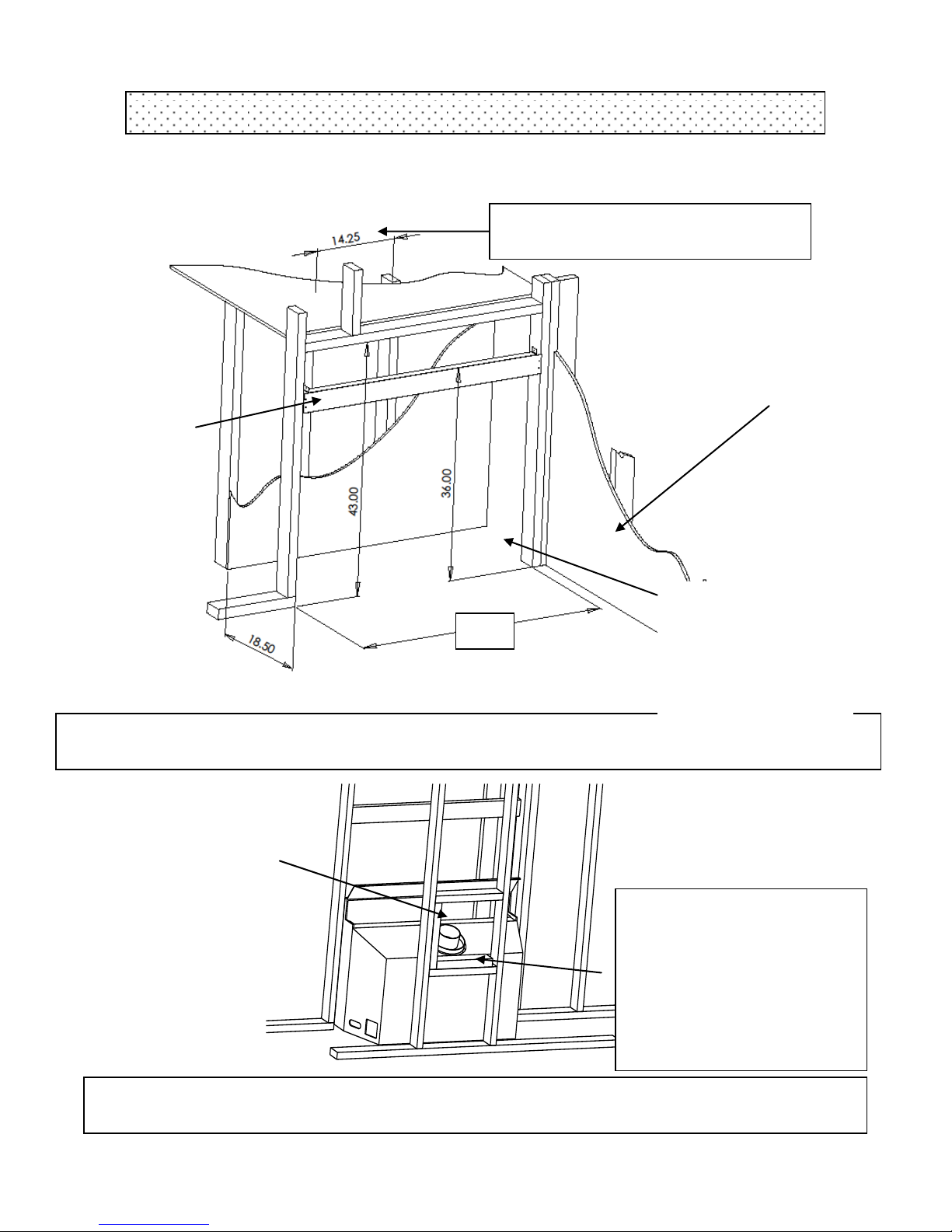 14.25

43.00

36.00

18.50