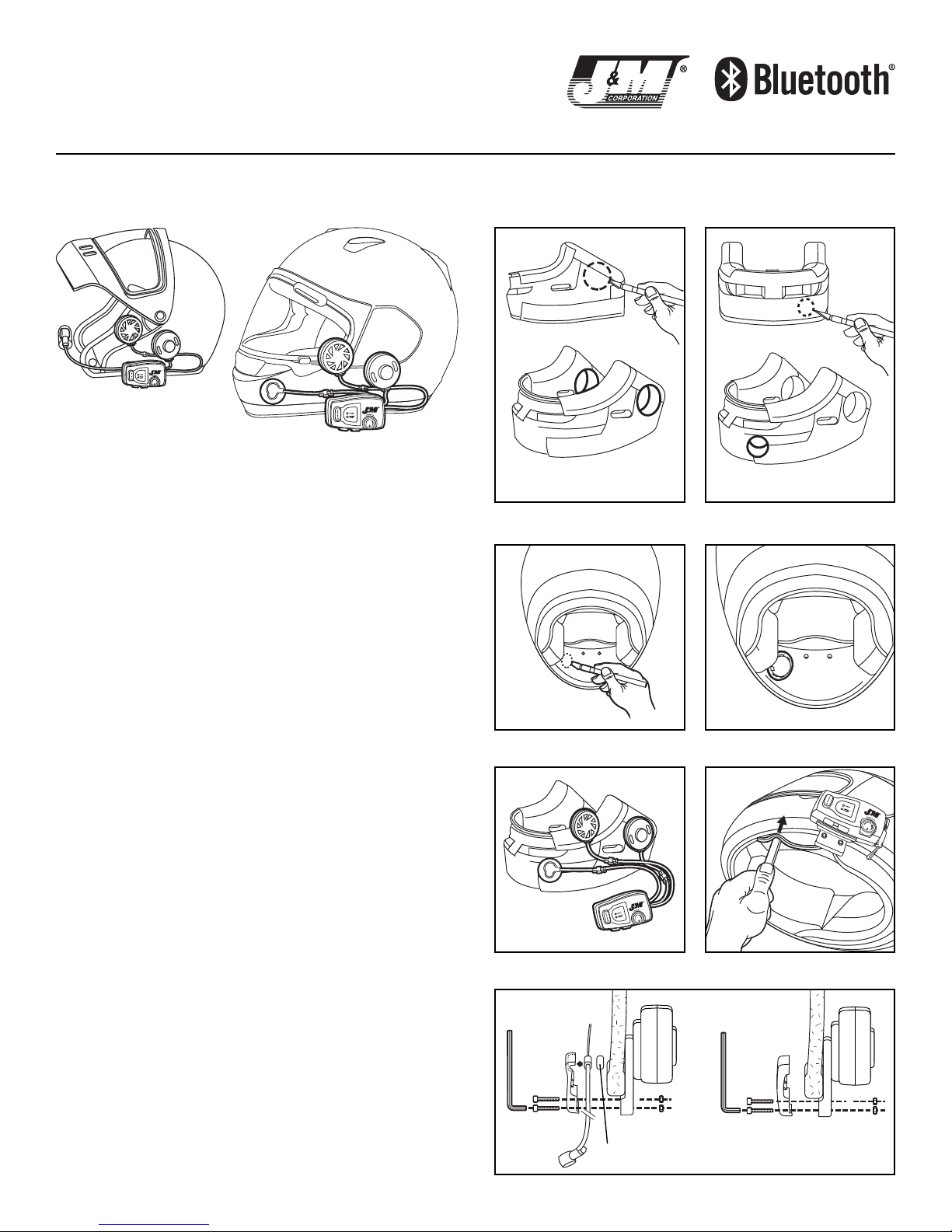 J&M CORPORATION ®

Bluetooth®