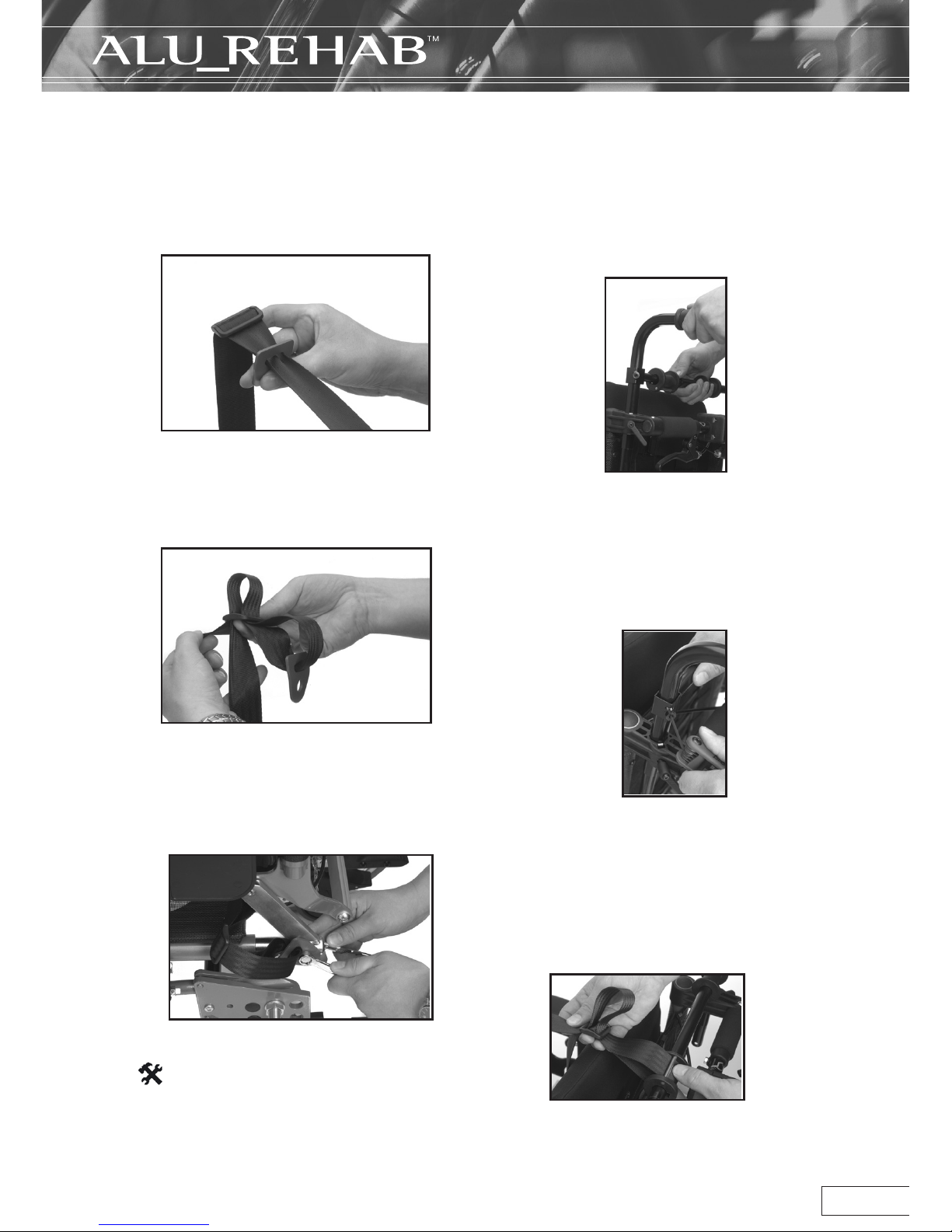 ALU_REHAB™