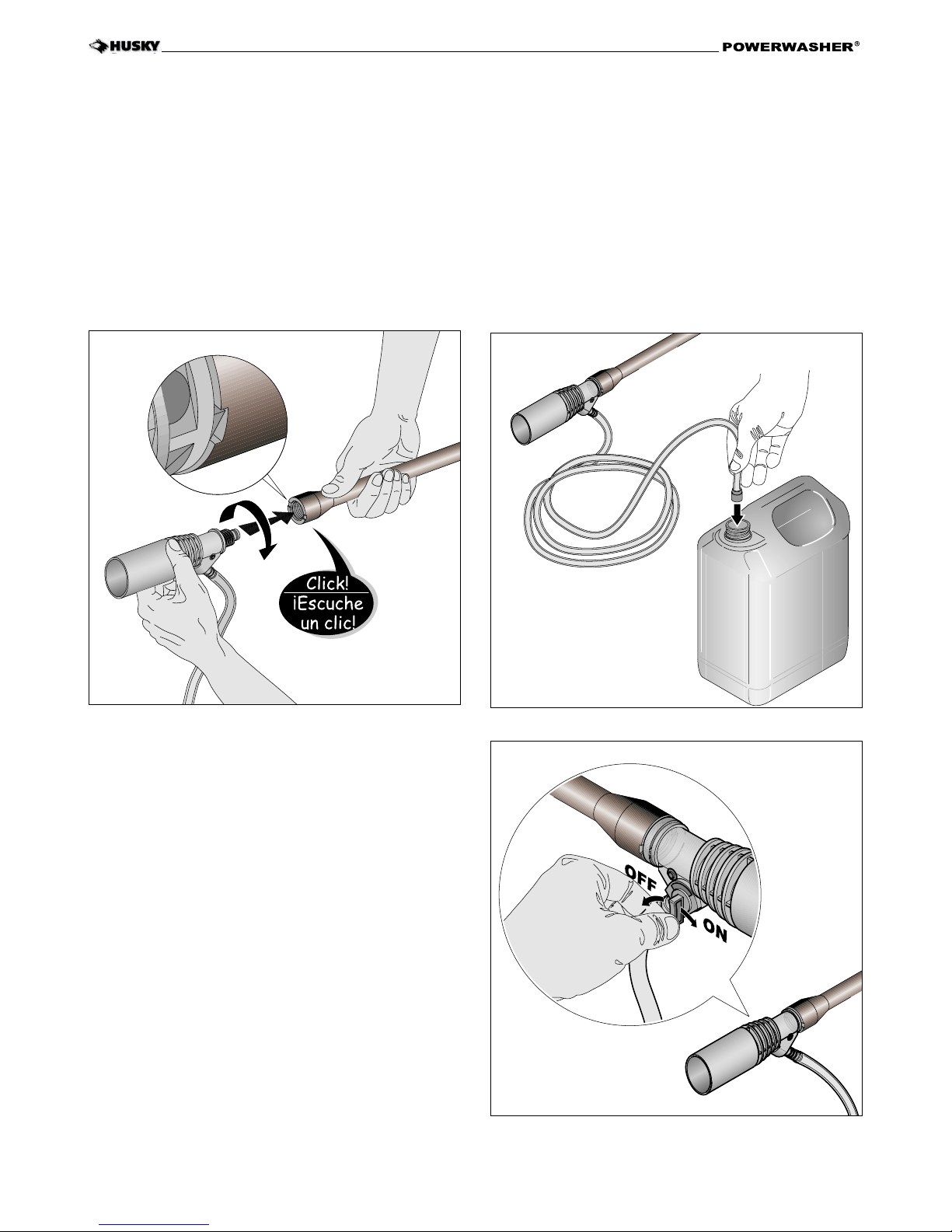 HUSKY POWERWASHER®

Click!
¡Escuche un clic!

OFF
ON