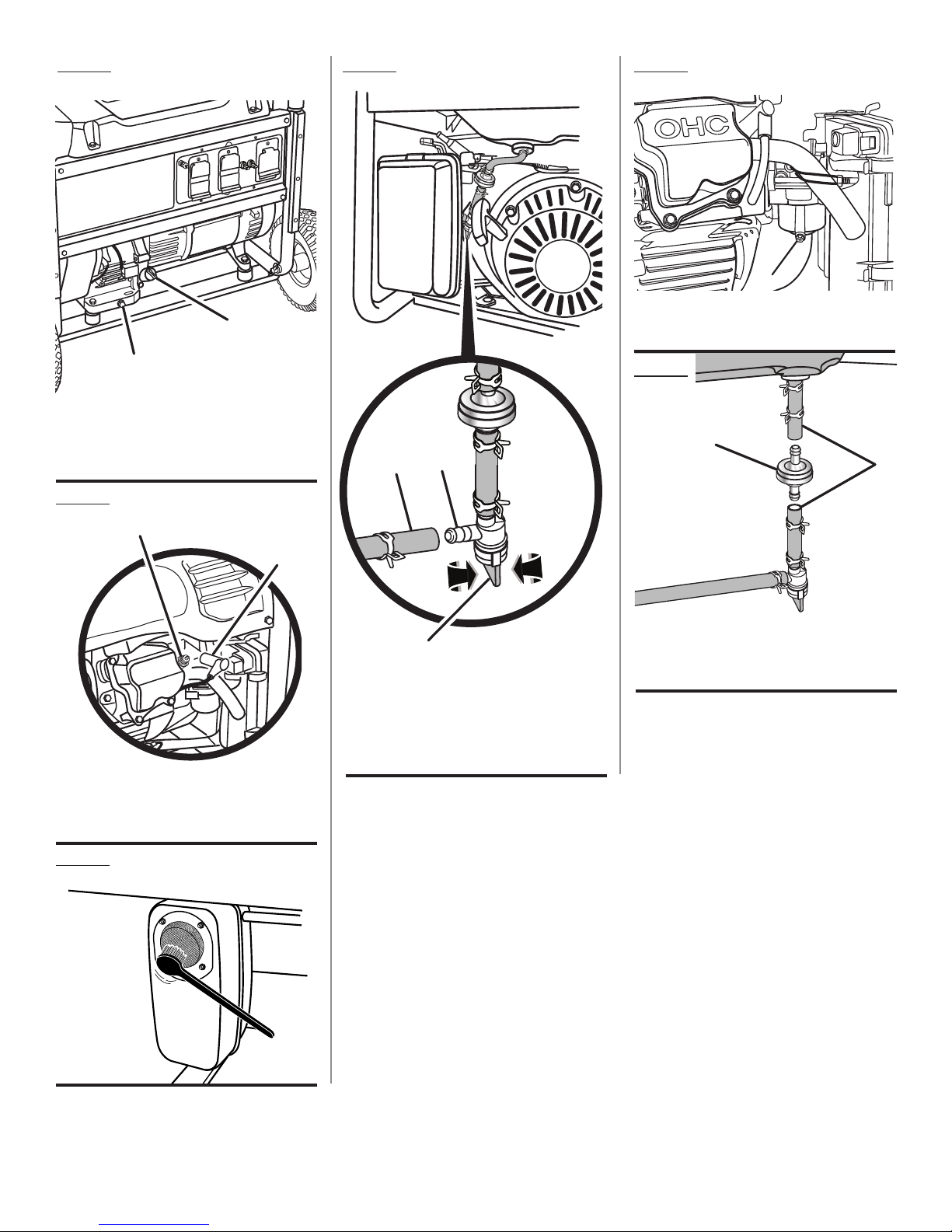 OHC