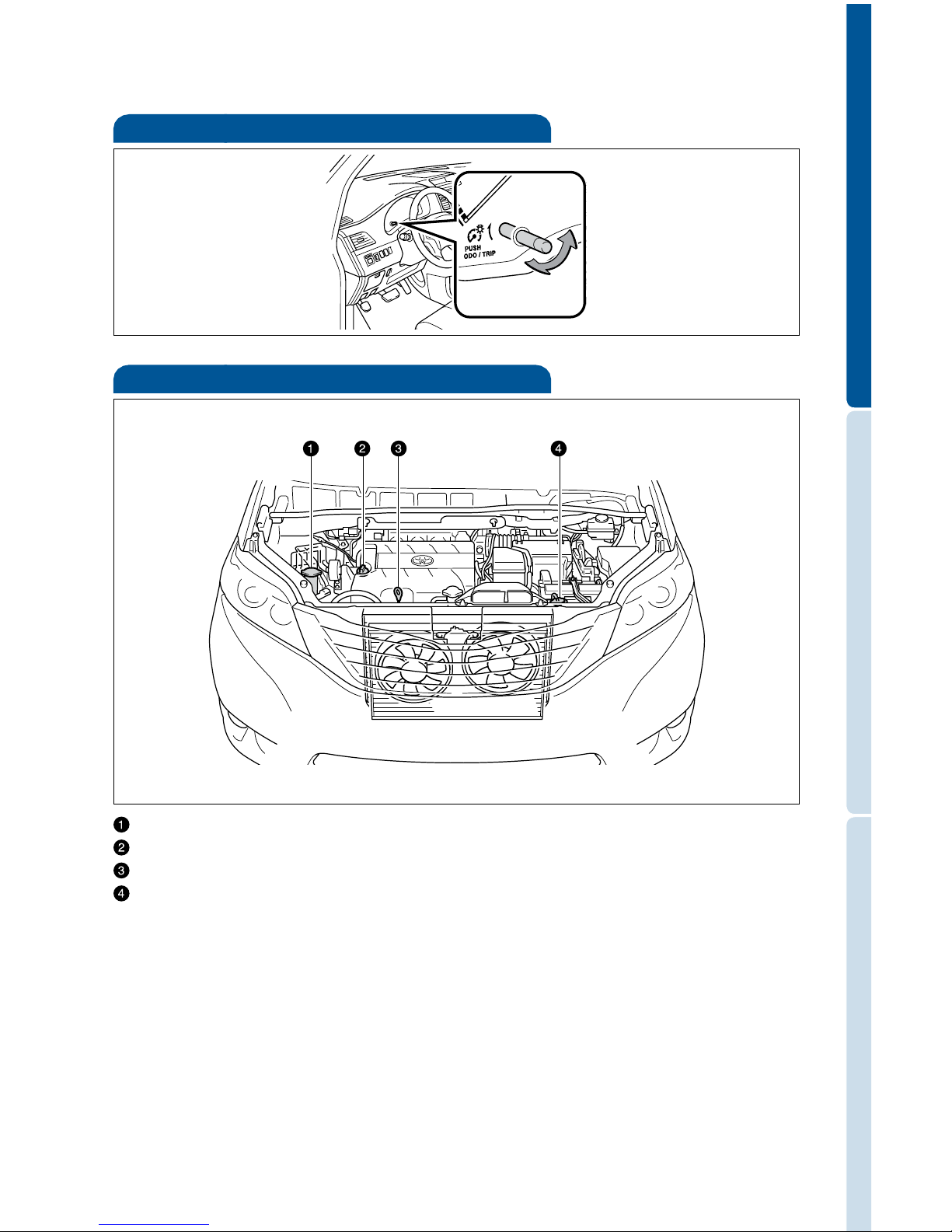 PUSH
ODO / TRIP

1 2 3 4

1
2
3
4