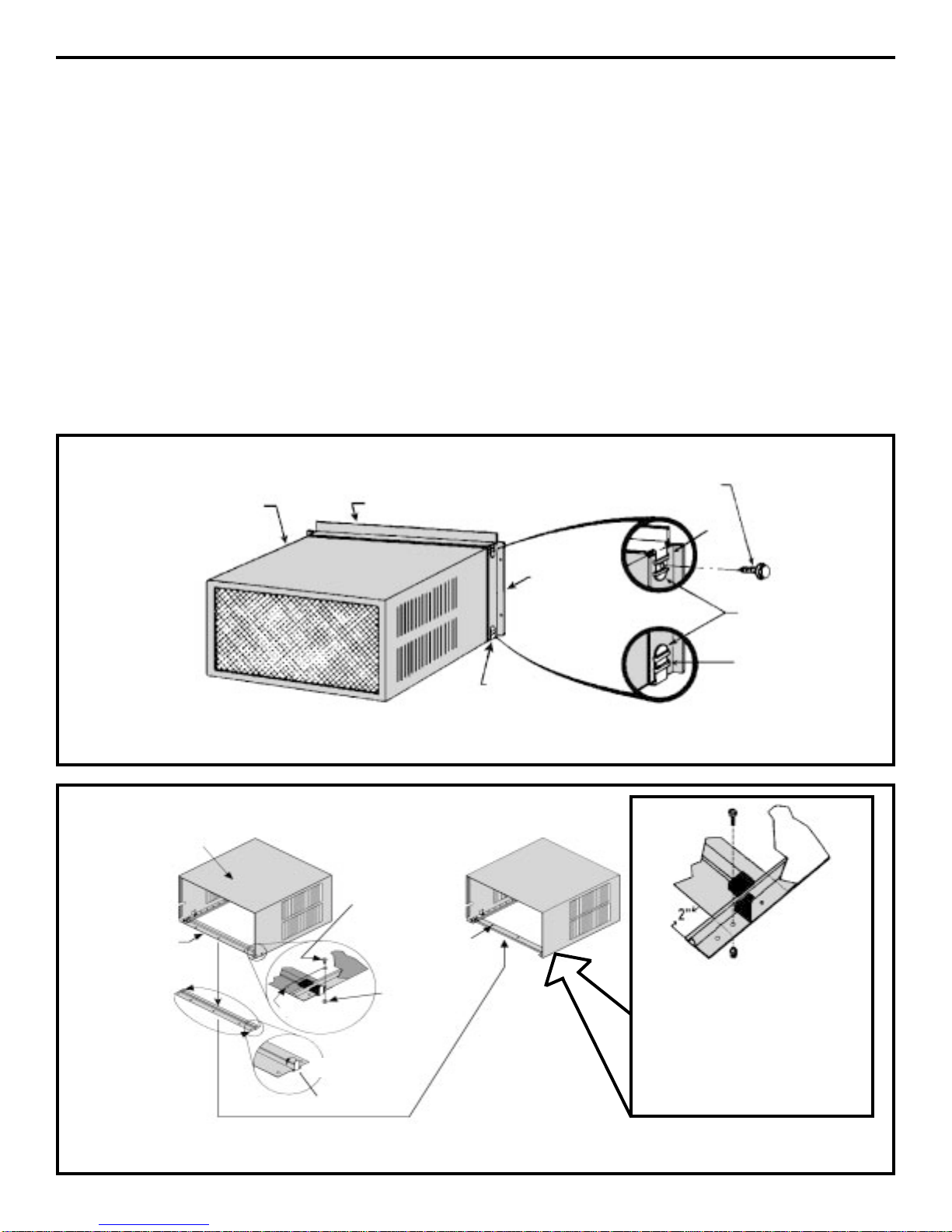 2"