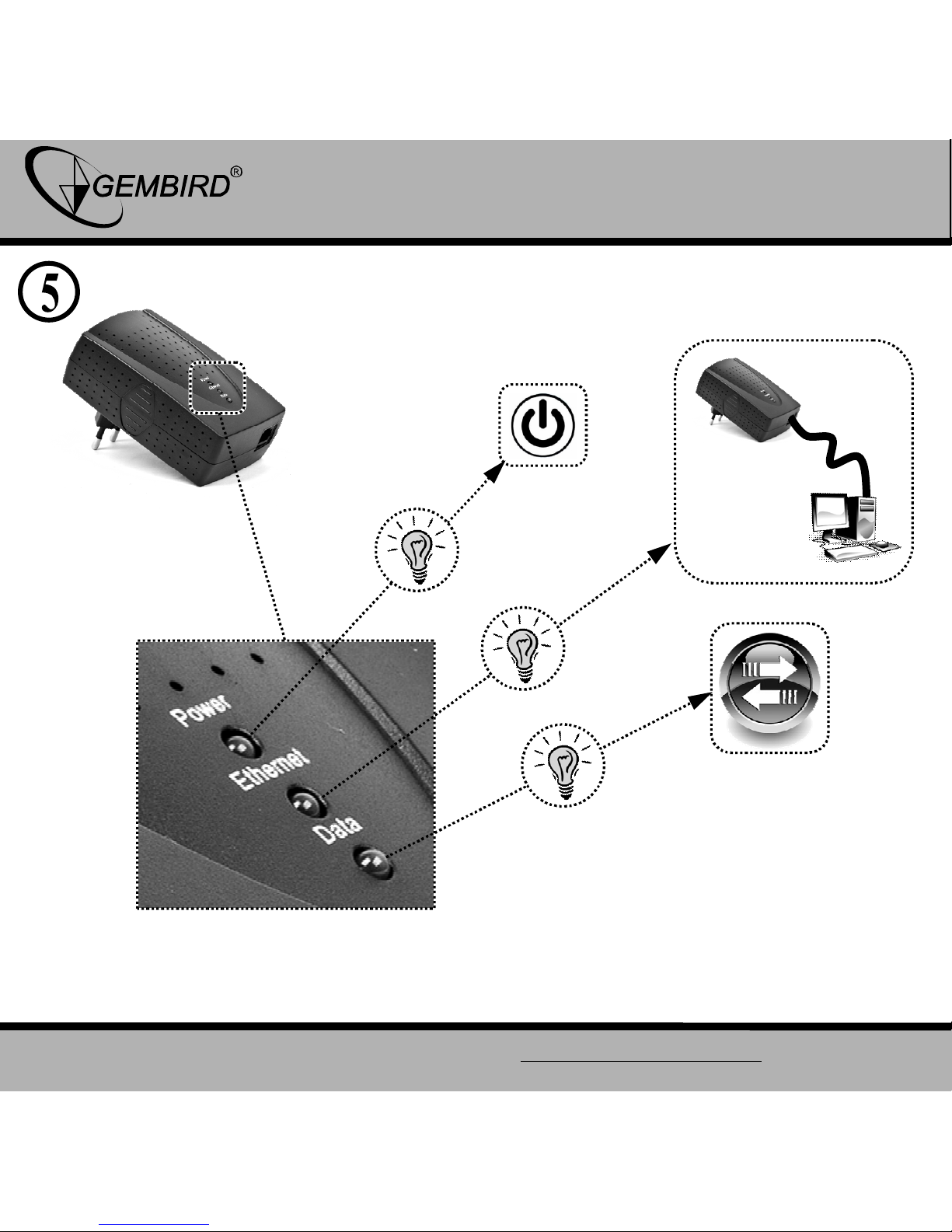 GEMBIRD®

5

Power

Ethernet

Data