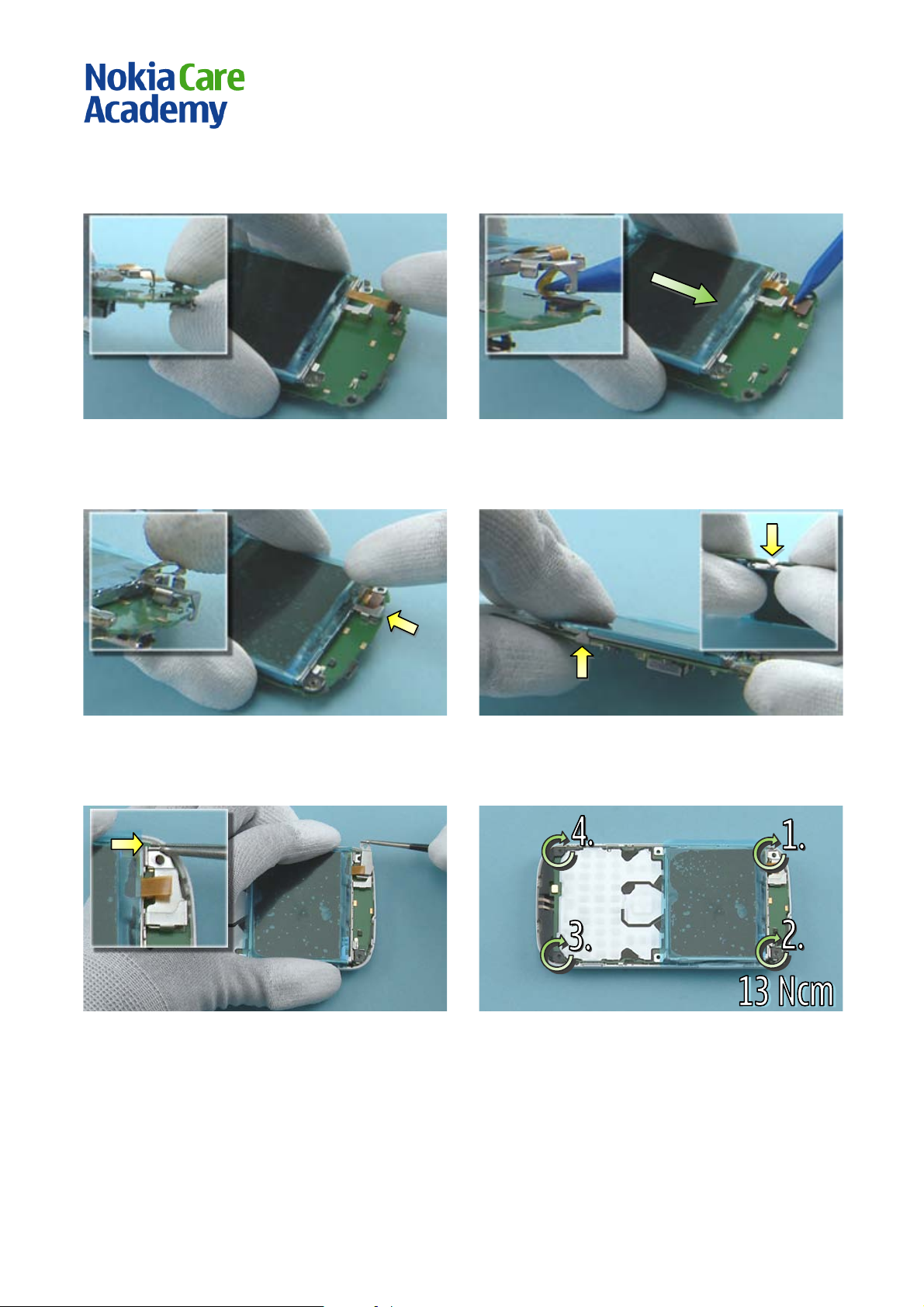 Nokia Care Academy

4.

1.

3.

2.

13 Ncm