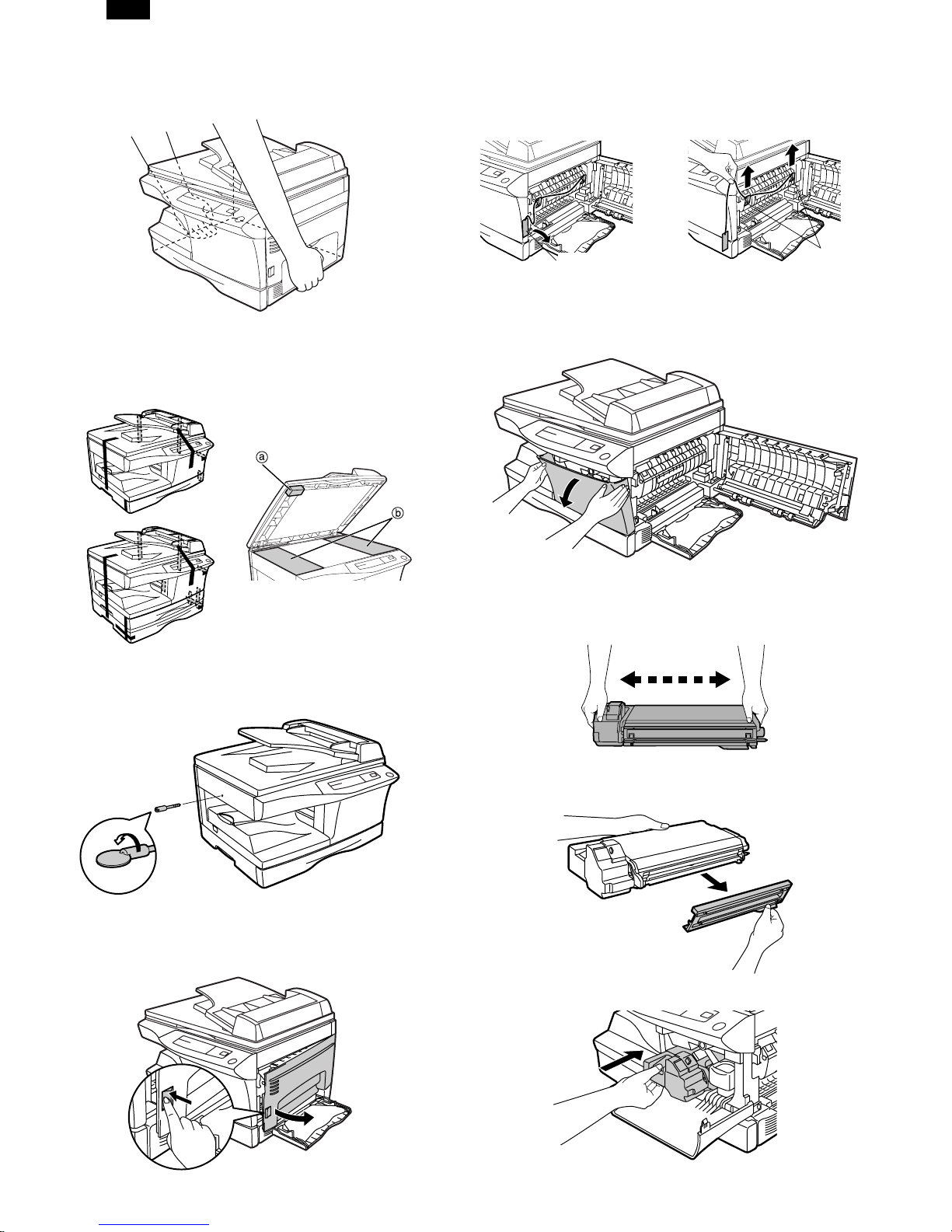 a

b