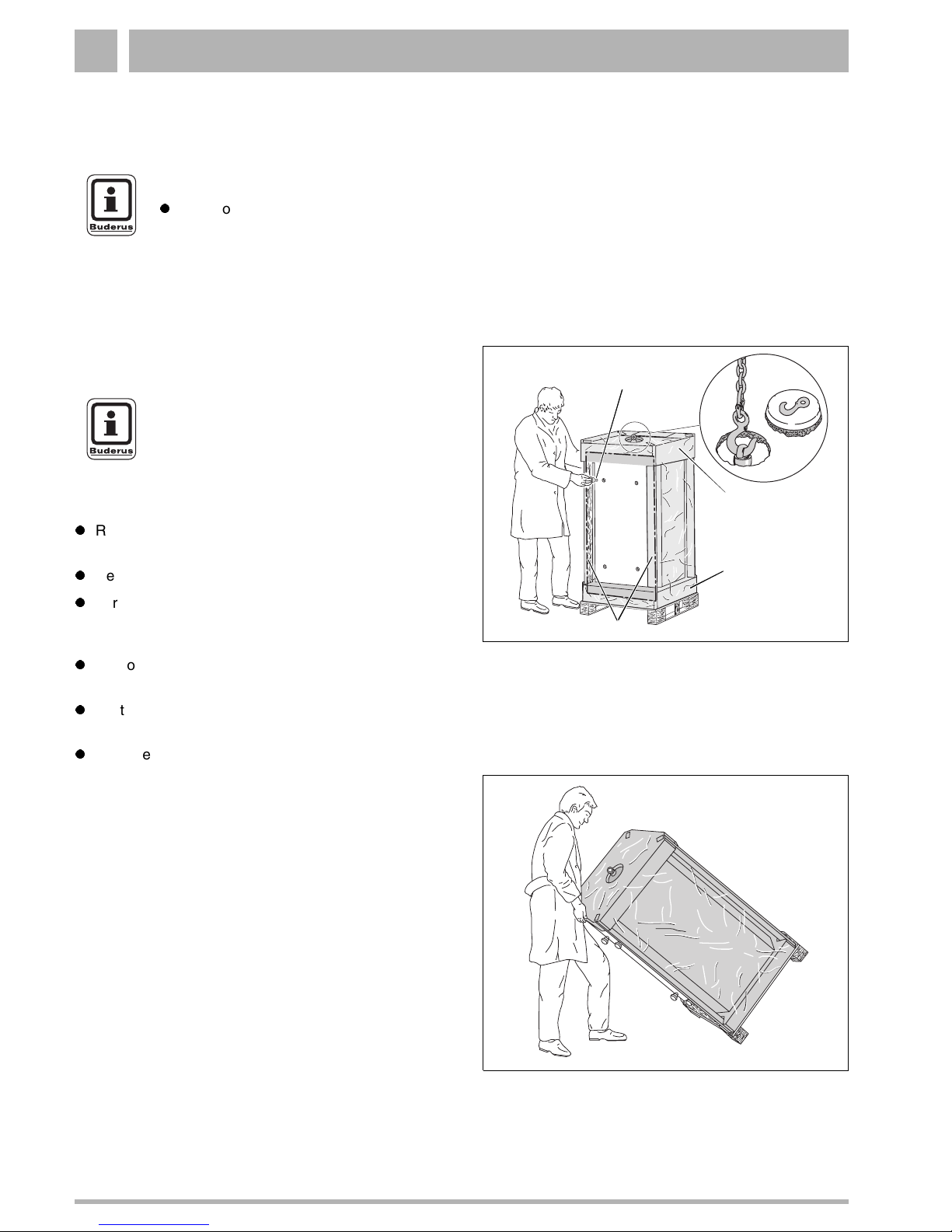 Buderus

o

Buderus

R

e

r

o

t

e