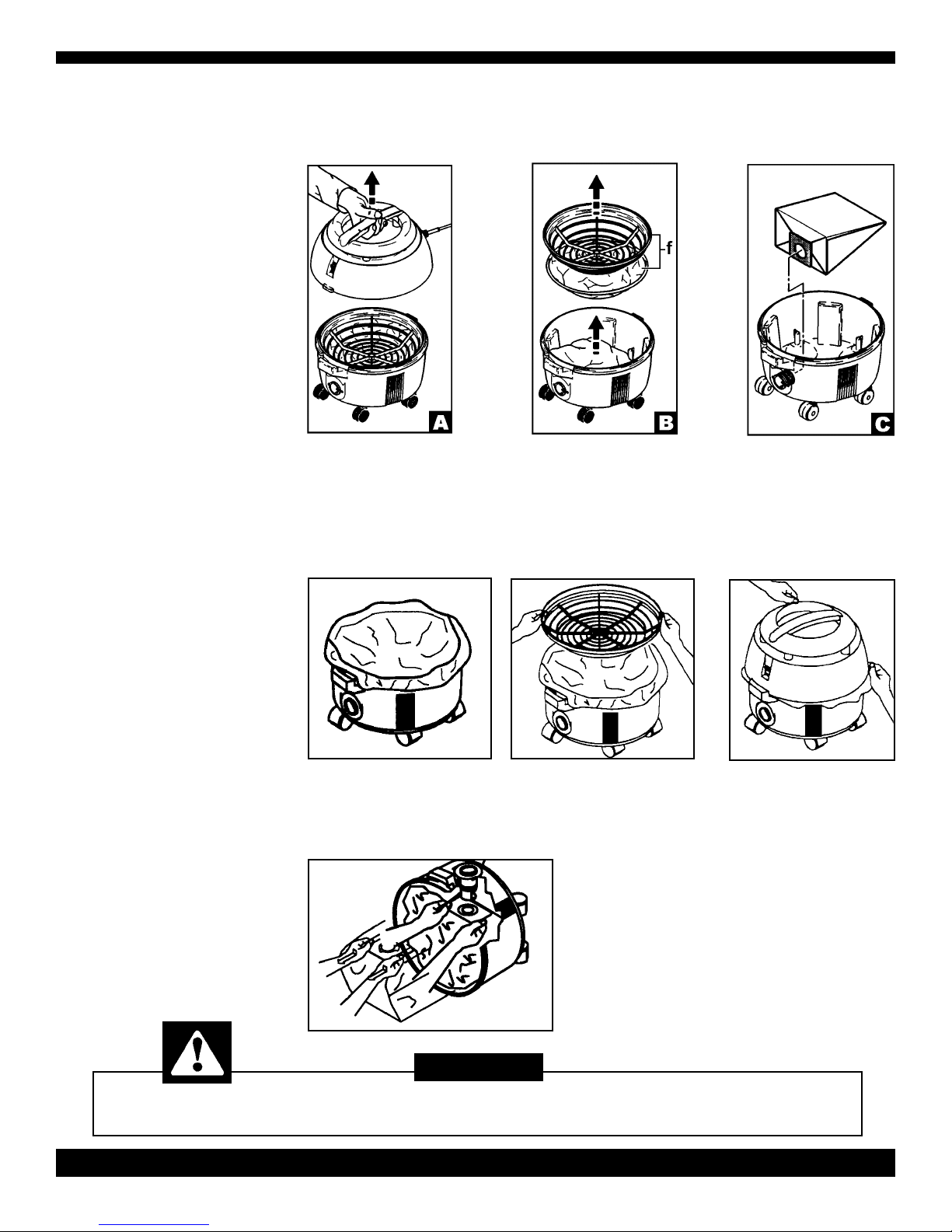 f

A

B

C