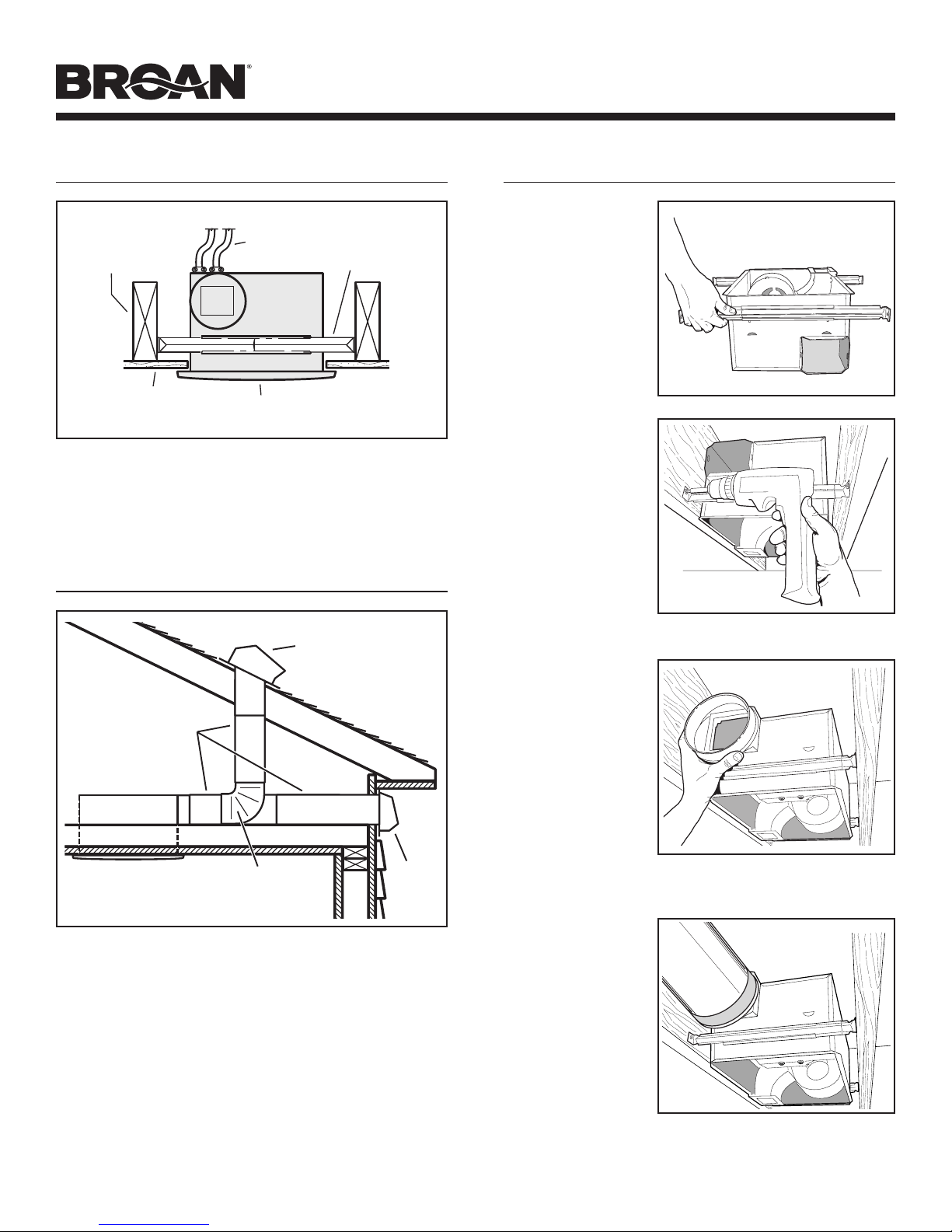 BROAN®