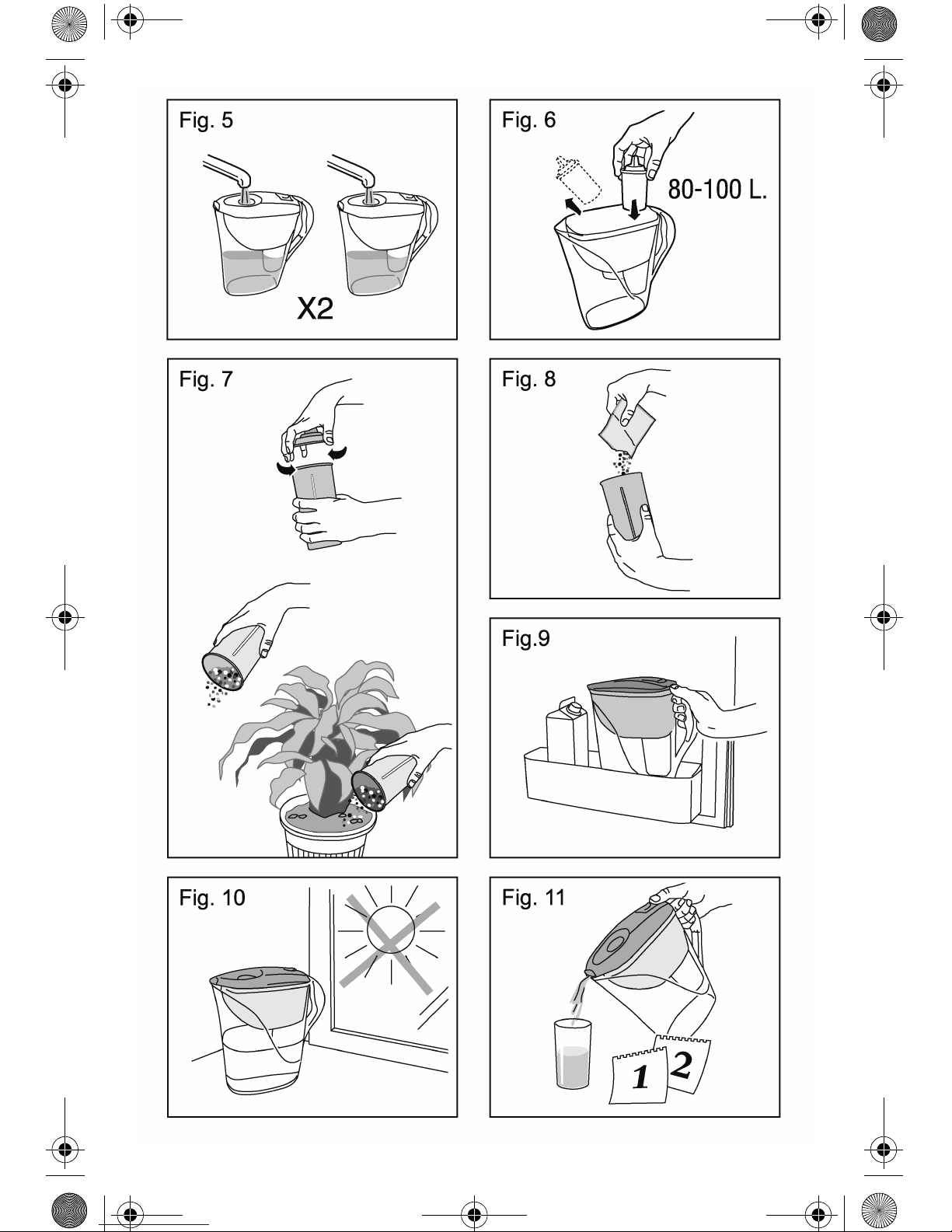 Fig. 5

X2

Fig. 6

80-100 L.

Fig. 7

Fig. 8

Fig.9

Fig. 10

Fig. 11

1 2