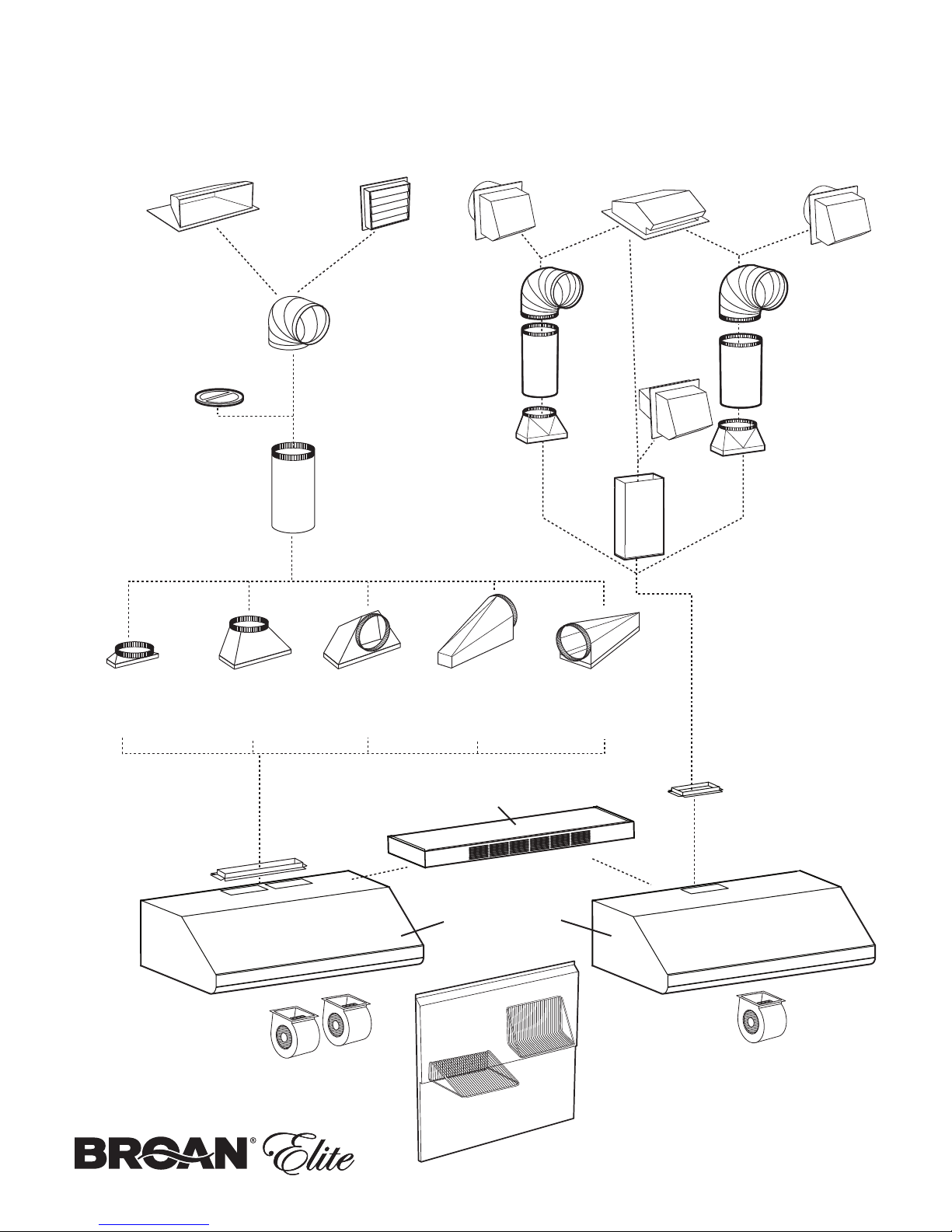 BROAN® Elite