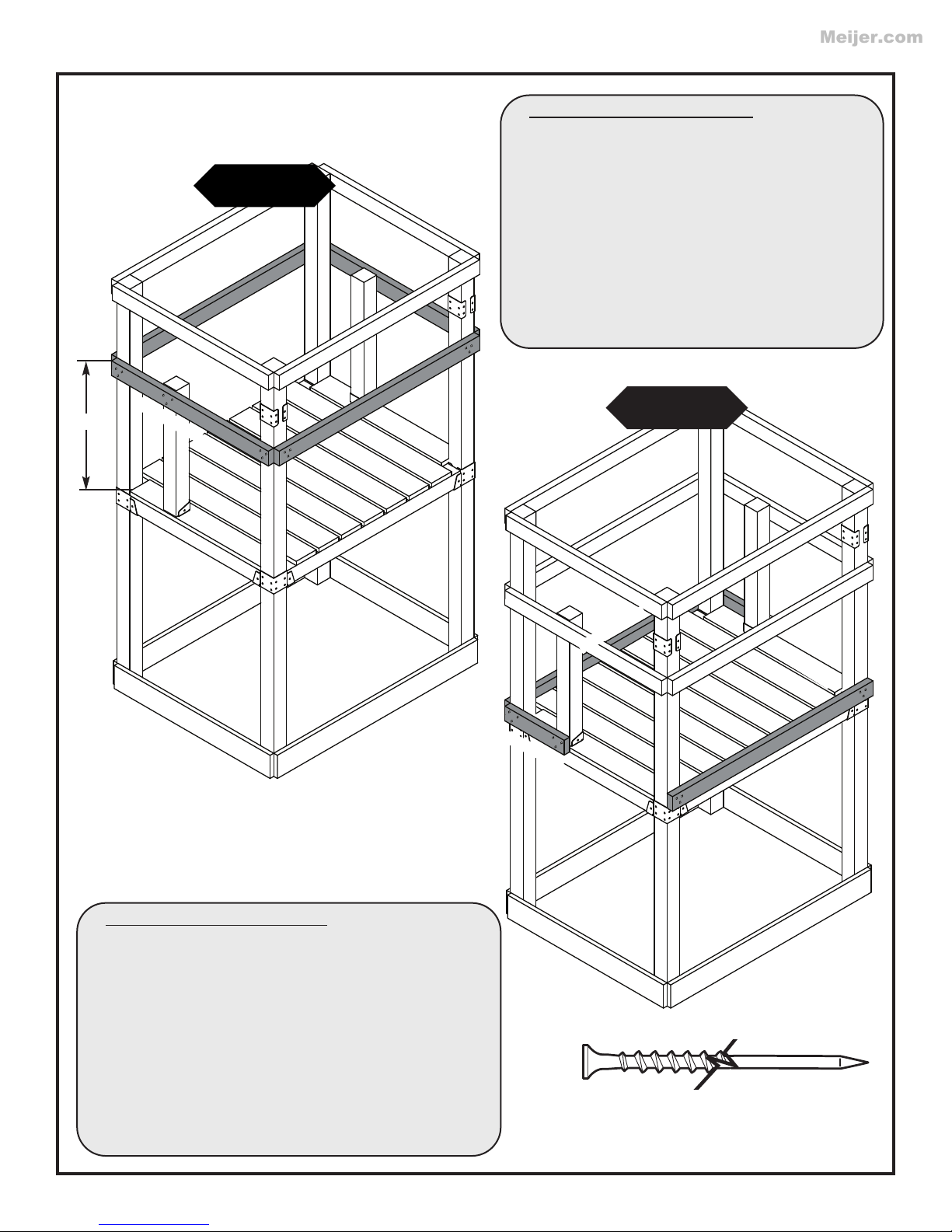 Meijer.com