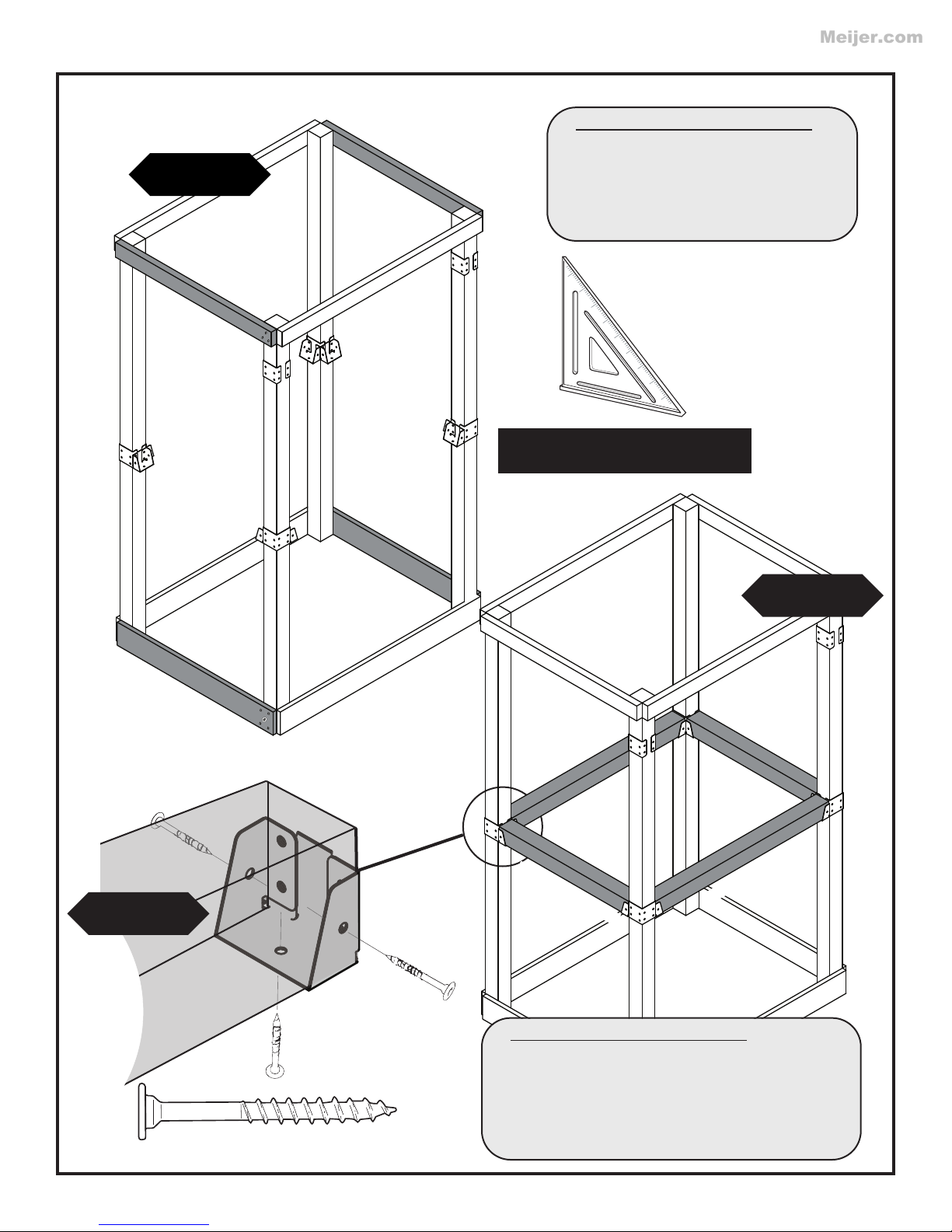 Meijer.com