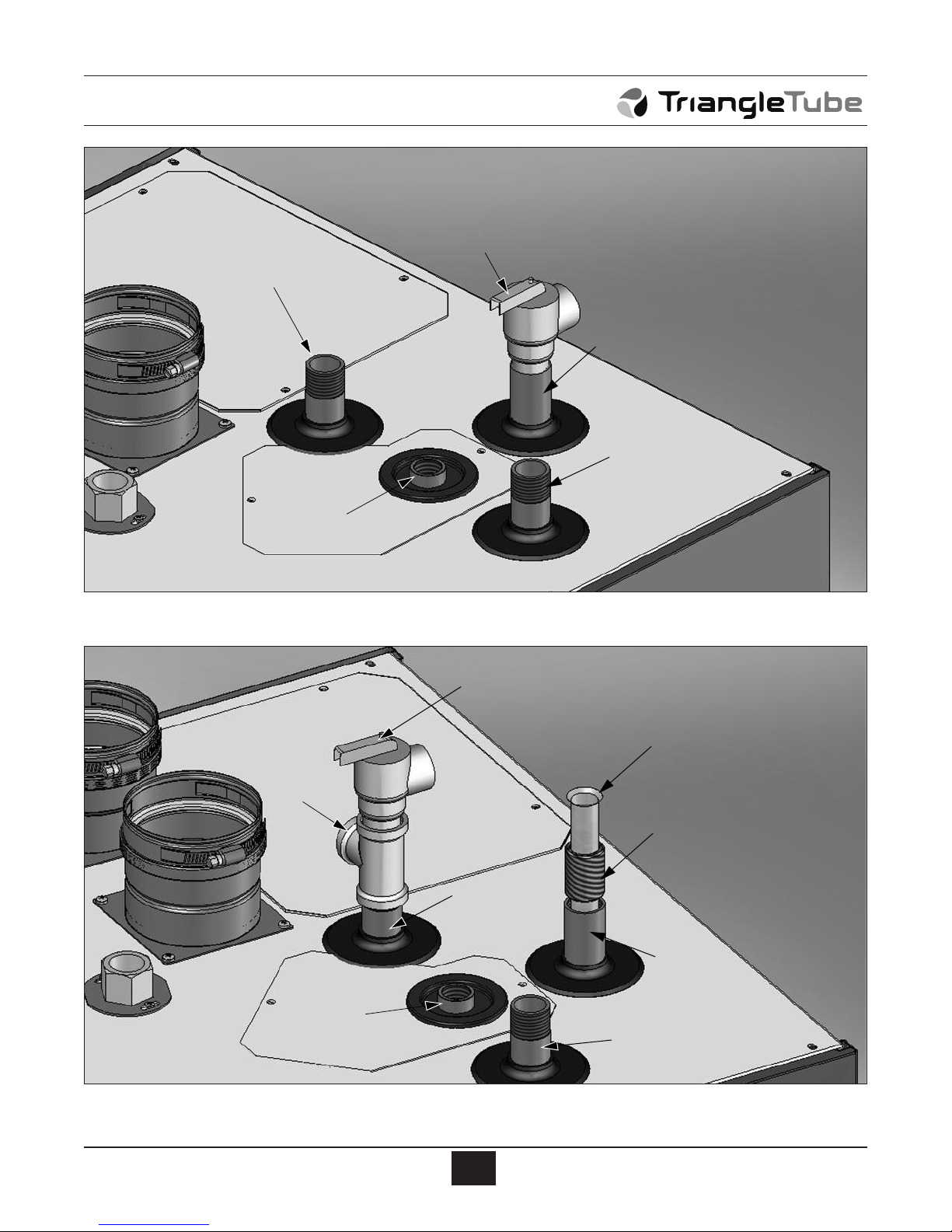 TriangleTube