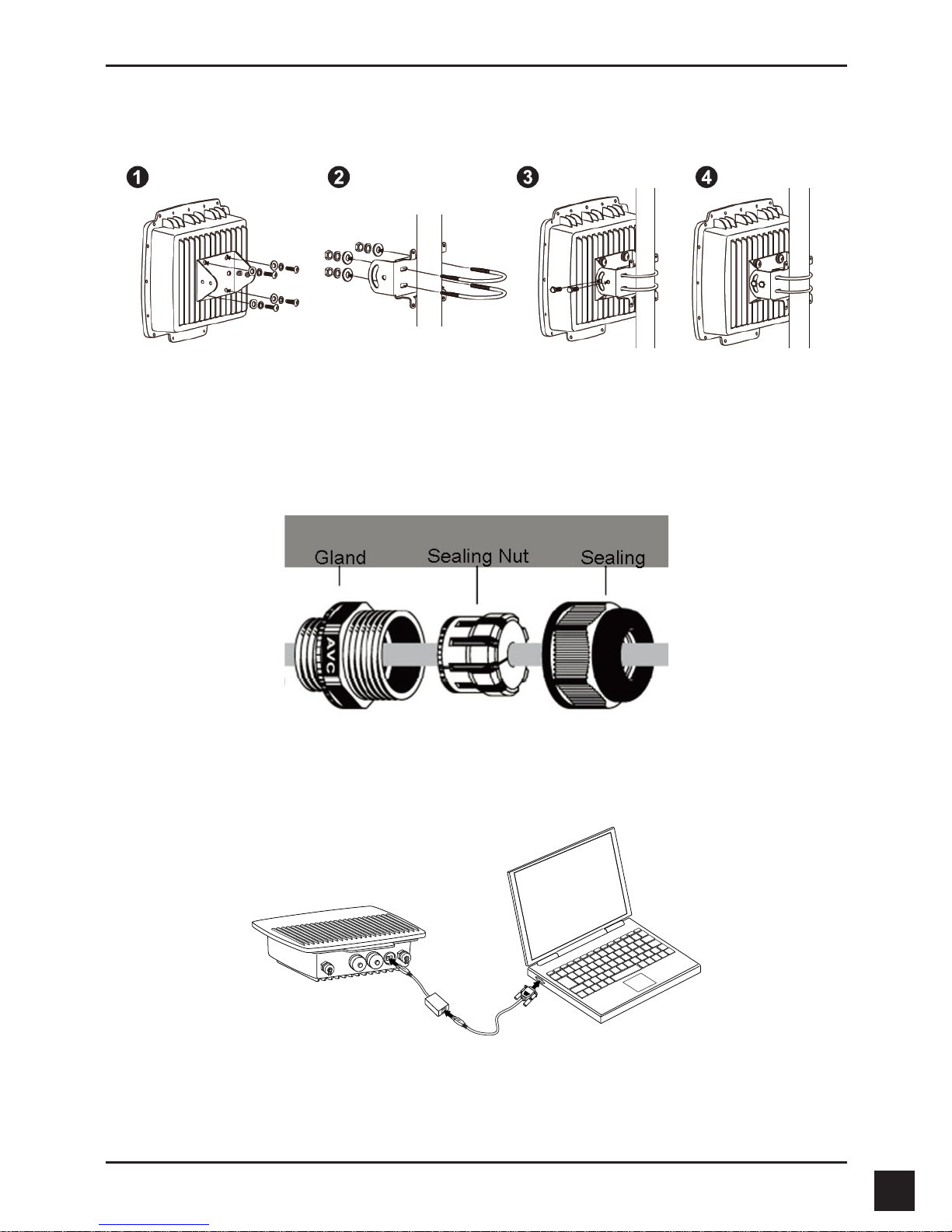 1 2 3 4

Gland
Sealing Nut
Sealing

AVC