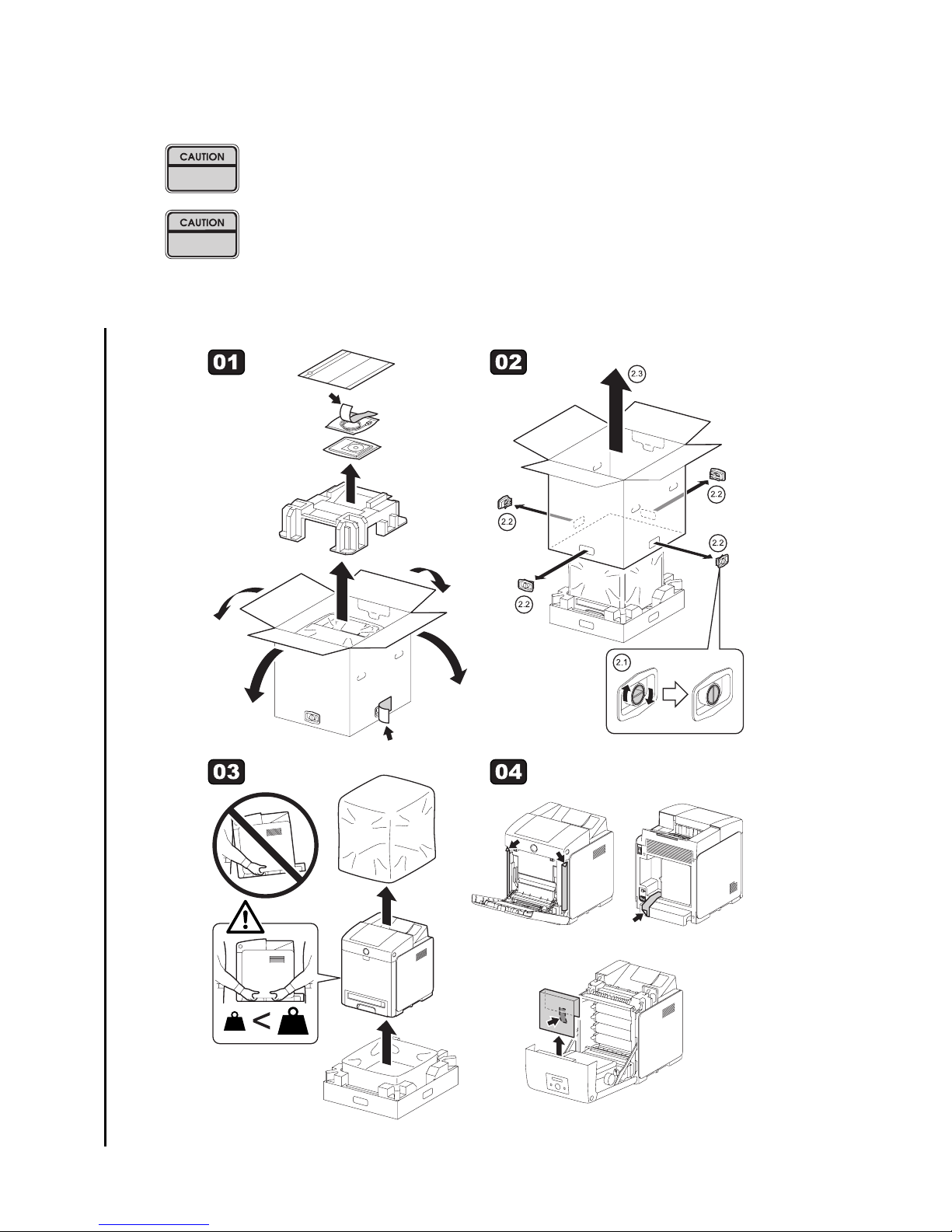 CAUTION

CAUTION

01

02

2.3

2.2

2.2

2.2

2.2

2.1

03

04