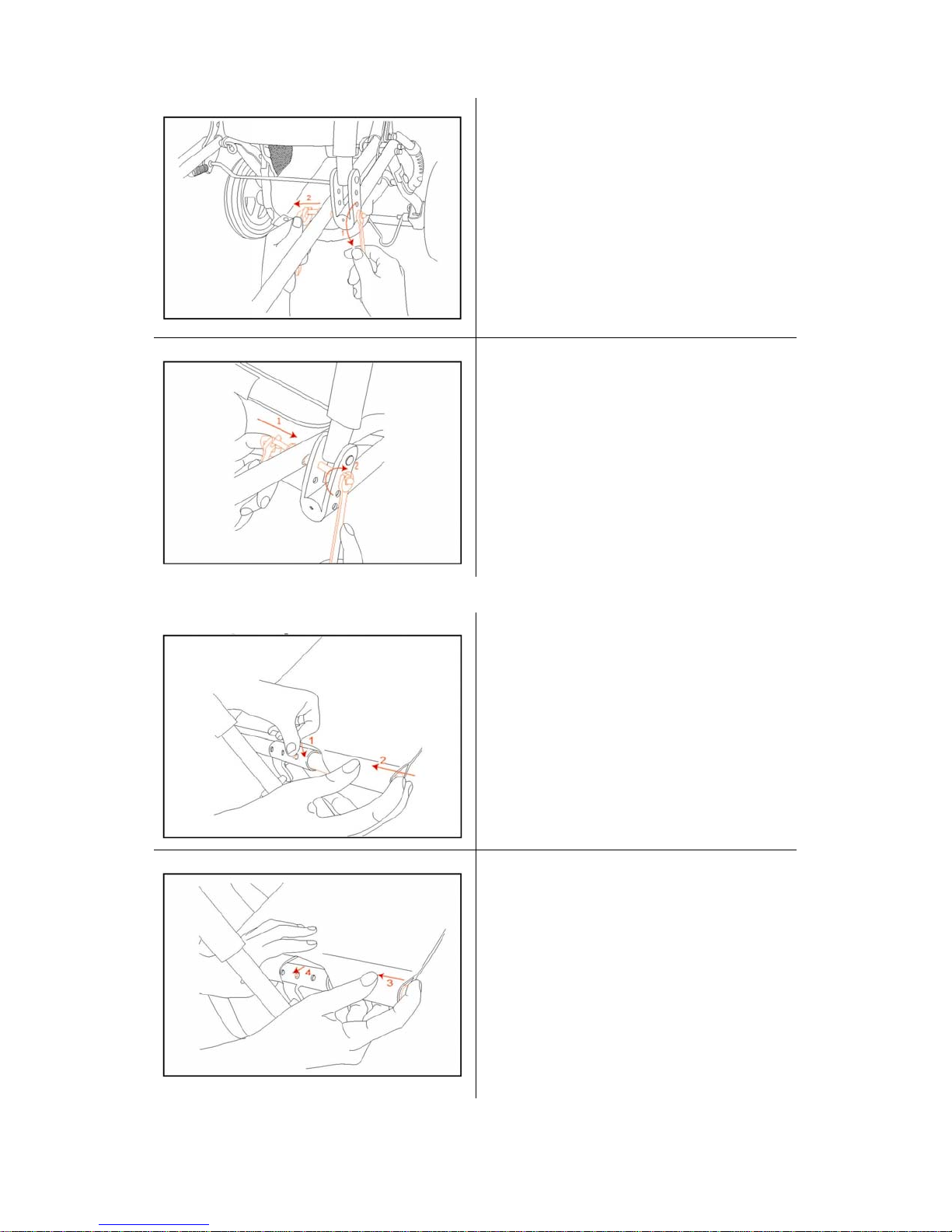 2
1

1
2

1
2

4
3