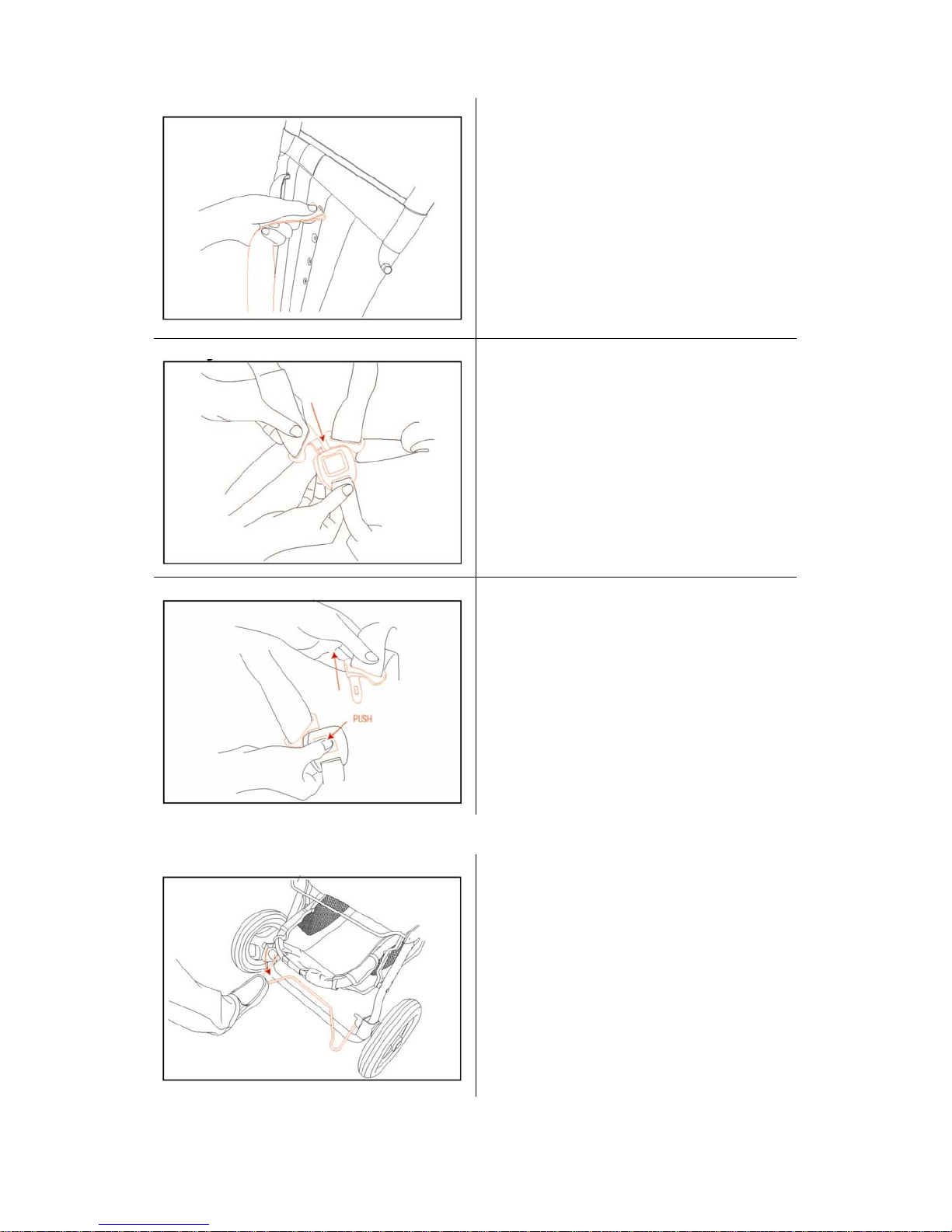 PUSH