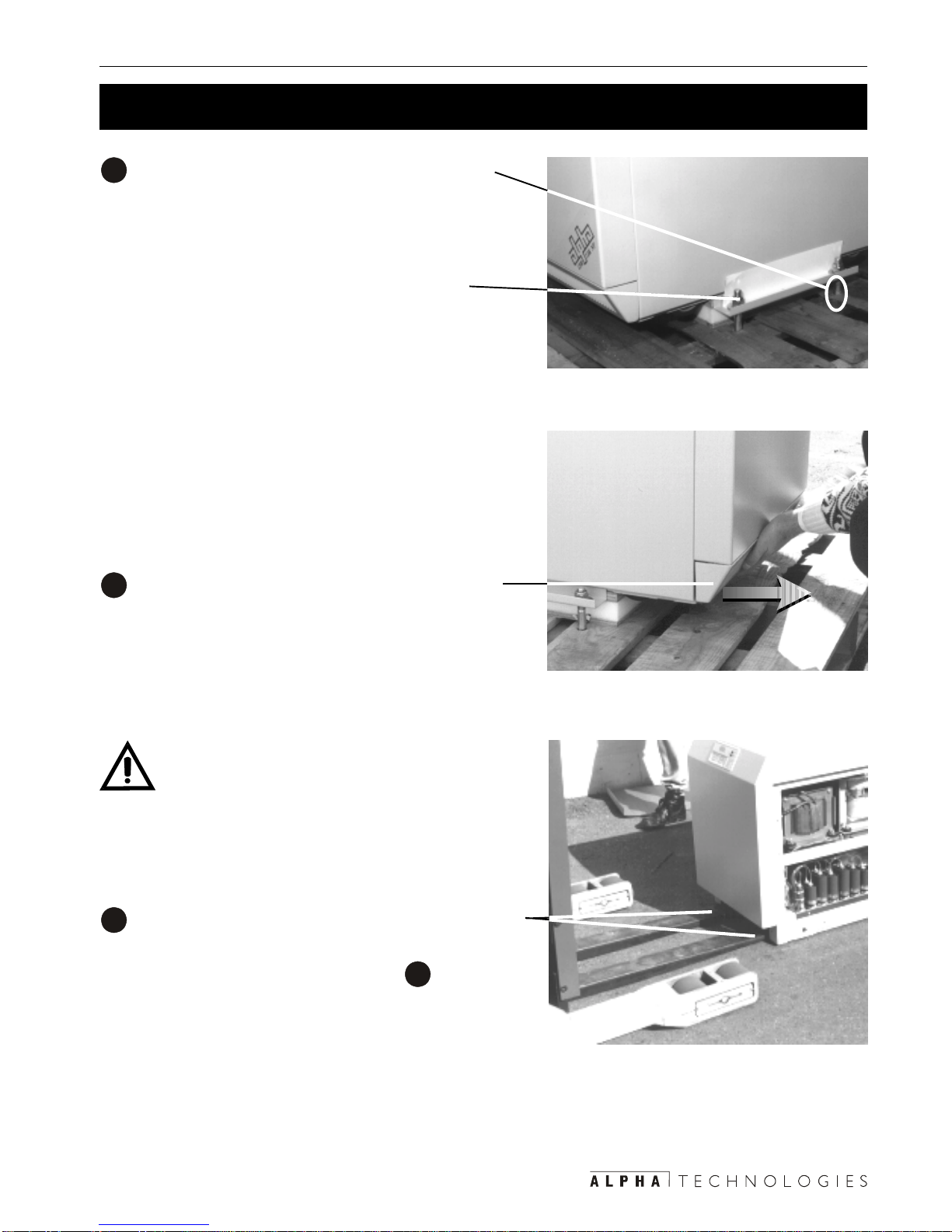 ALPHA TECHNOLOGIES