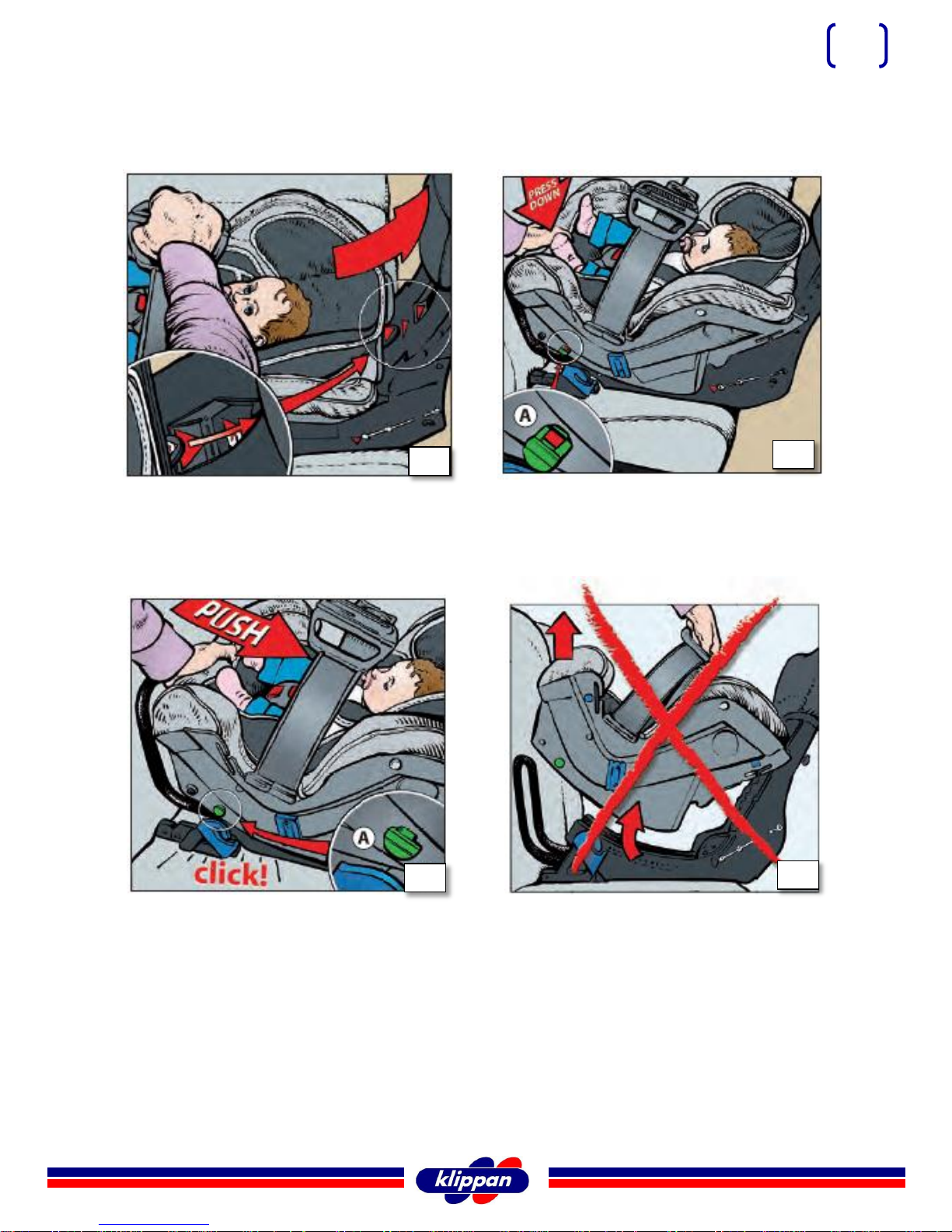 PRESS DOWN

A

PUSH

A

click!

klippan