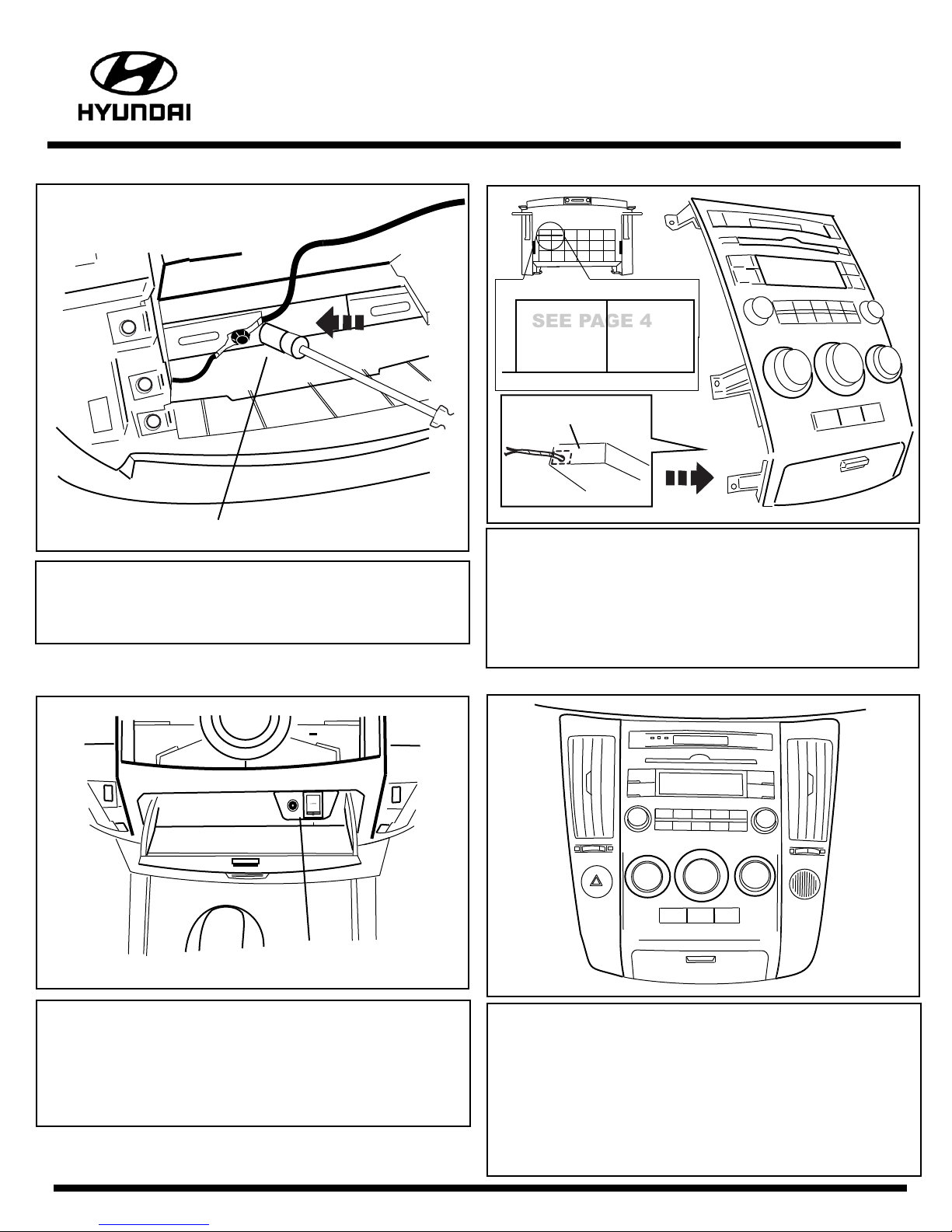 HYUNDAI

SEE PAGE 4