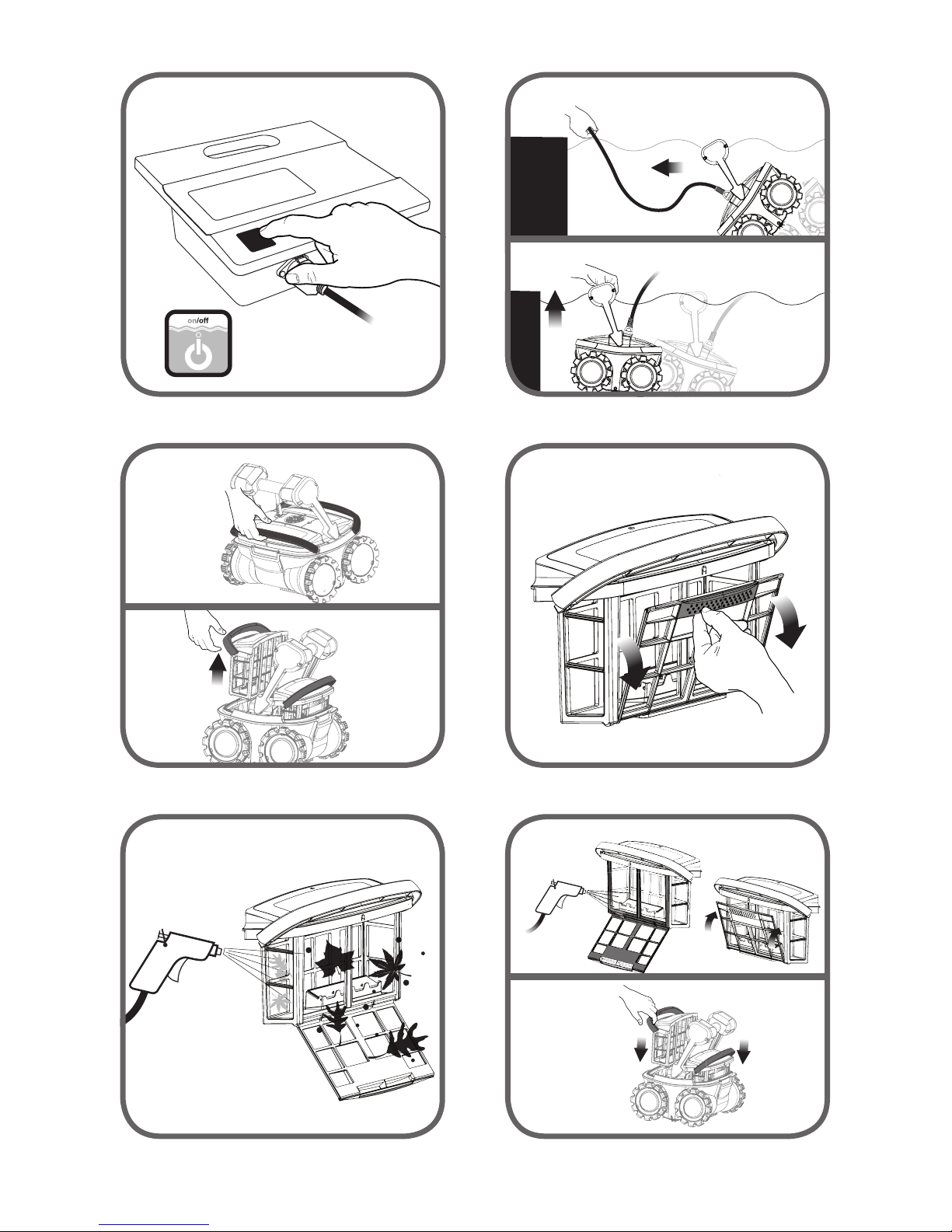 on/off