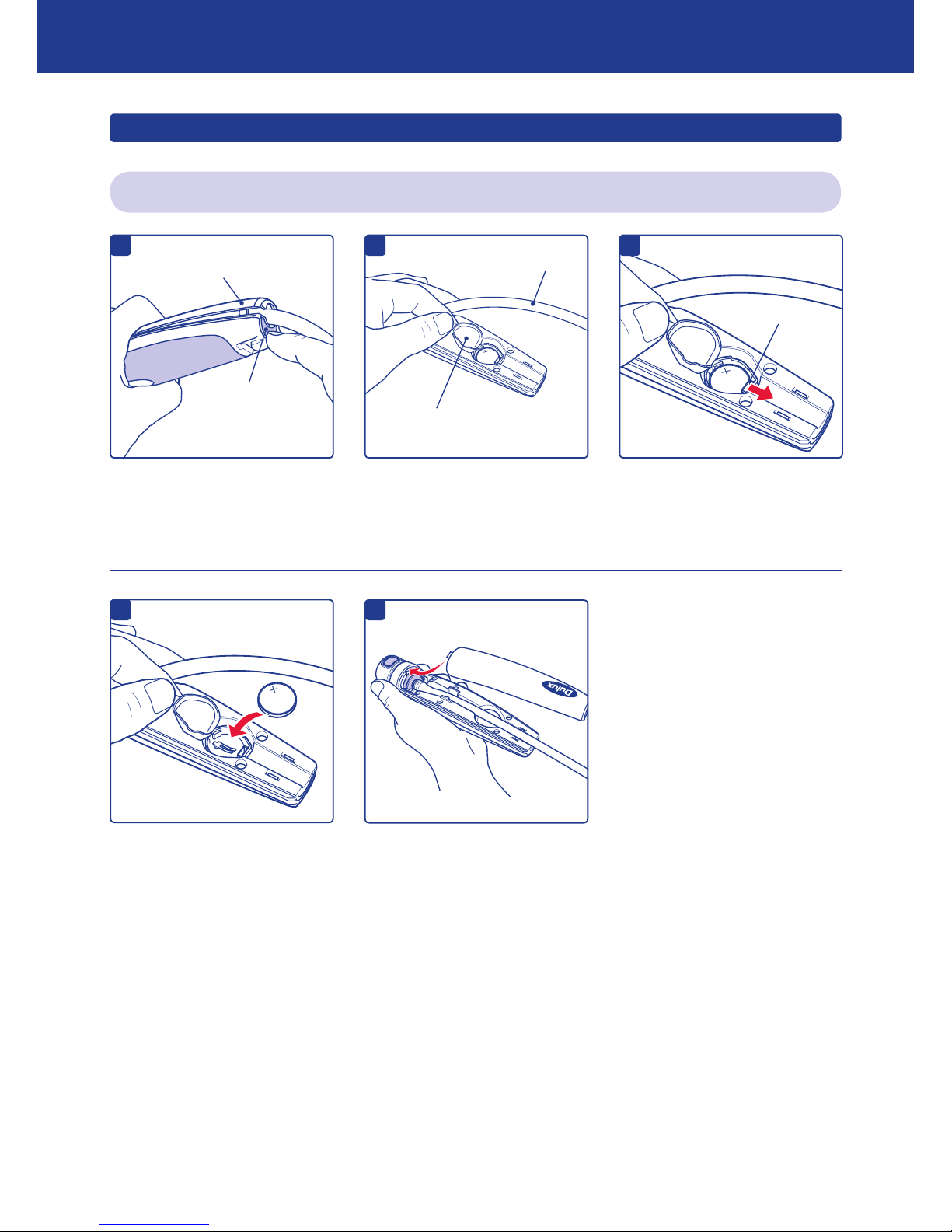 Dulux