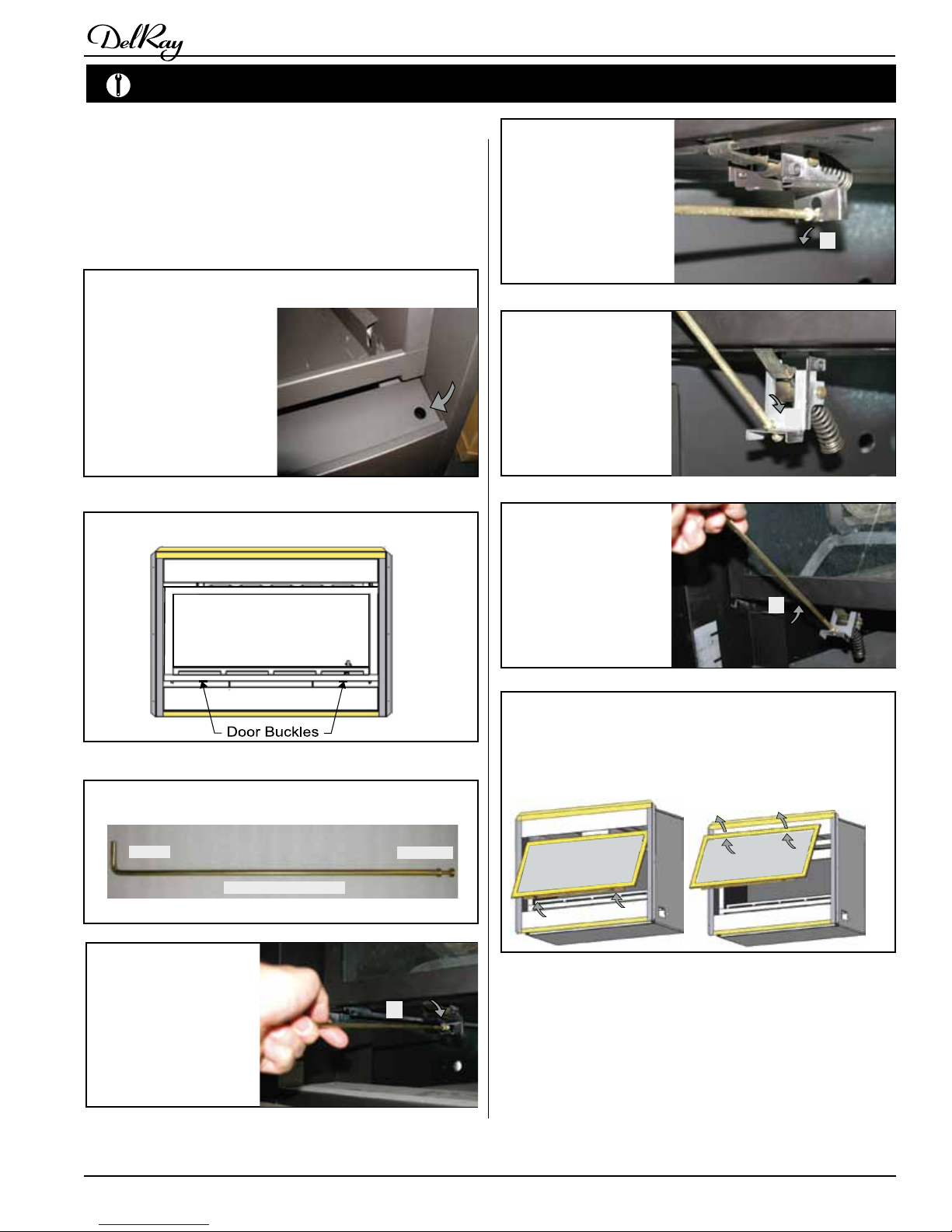 DelRay

Door Buckles