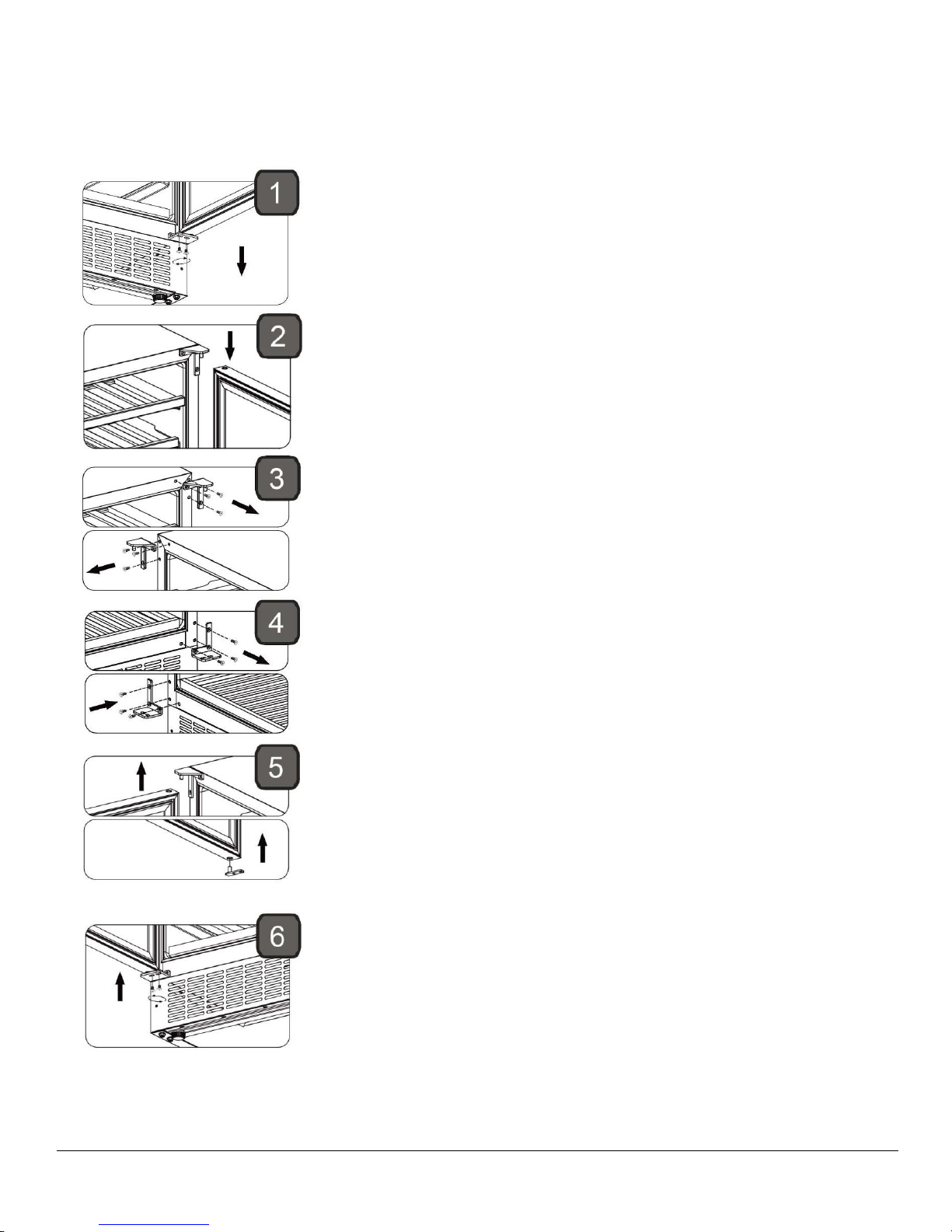 1

2

3

4

5

6