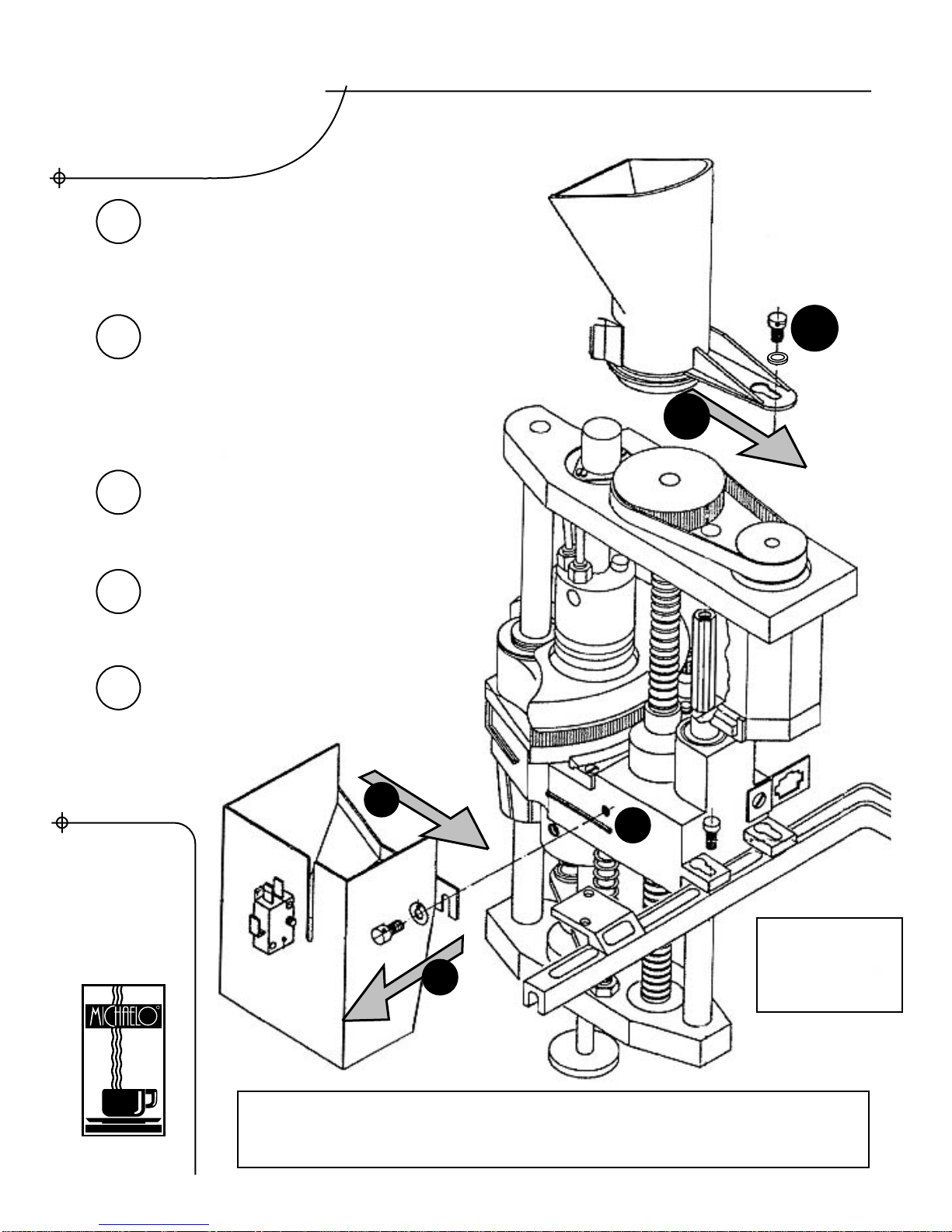 MICHAELO