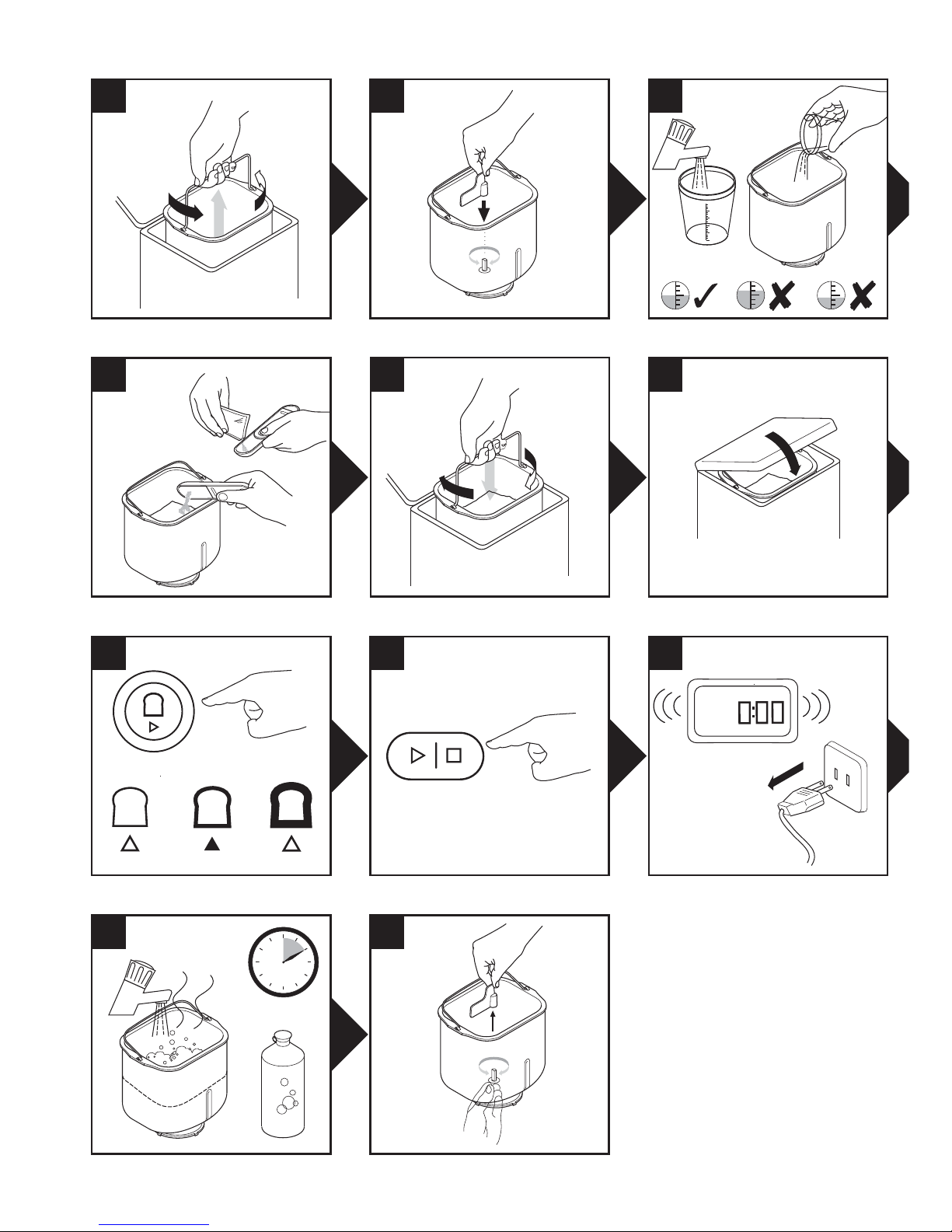 0:00