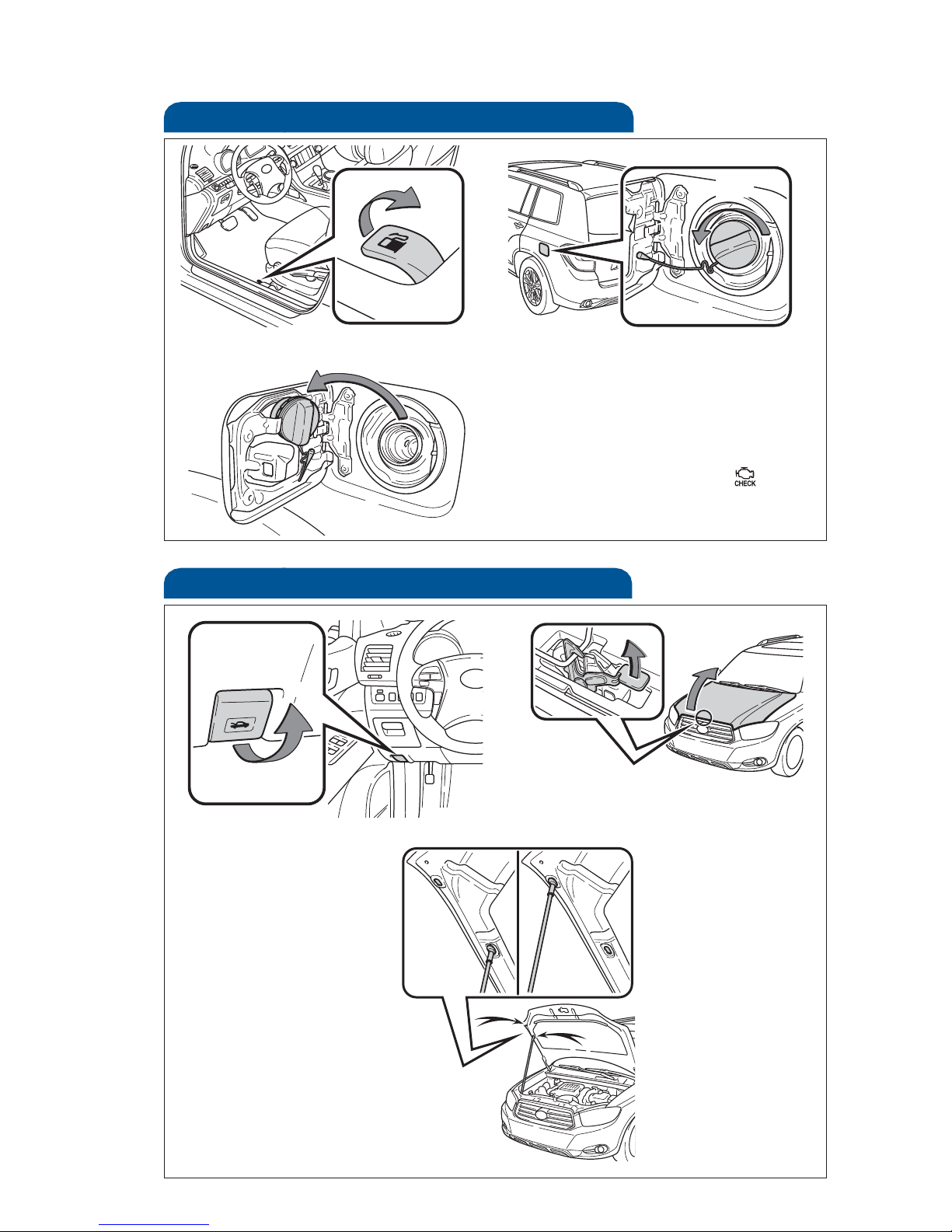 CHECK