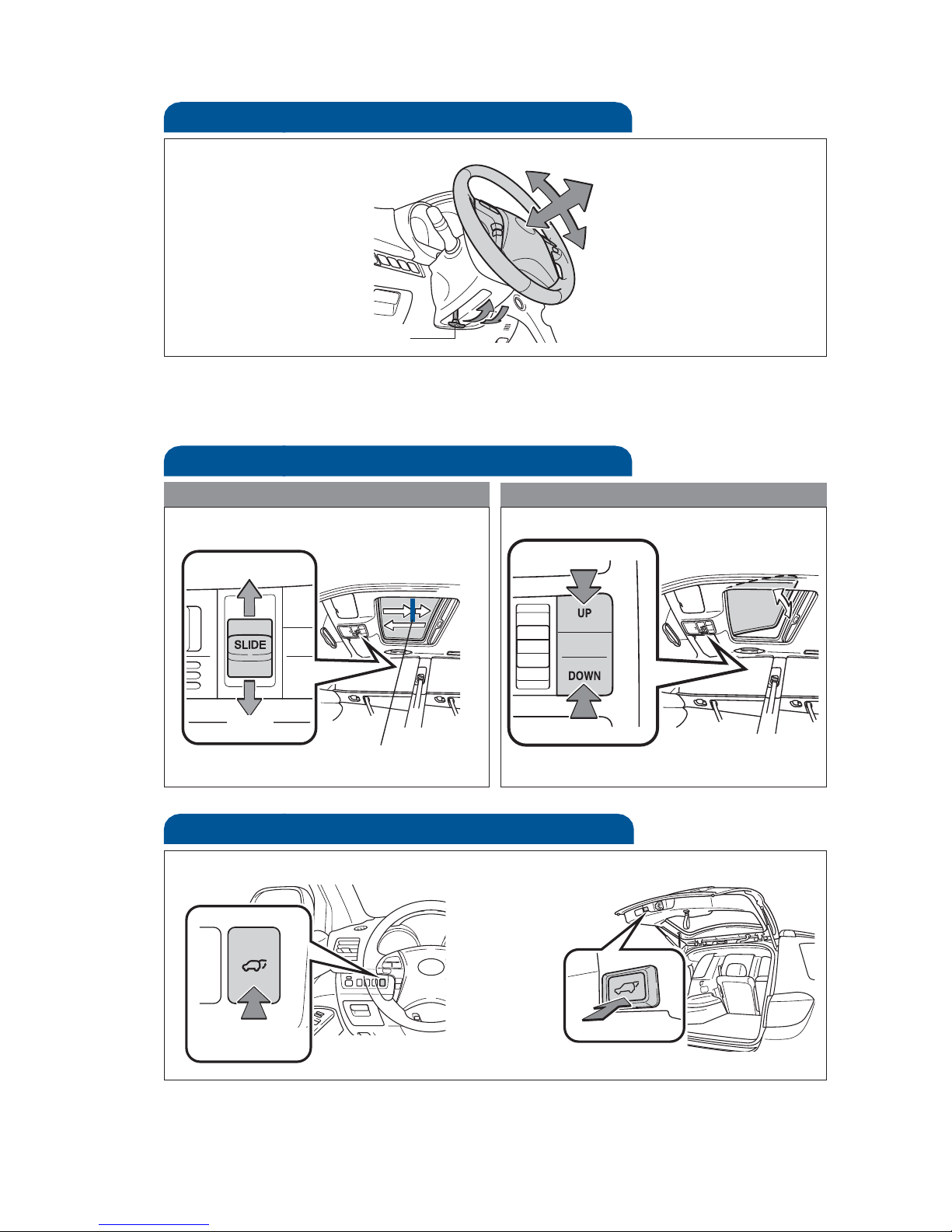 SLIDE

UP

DOWN