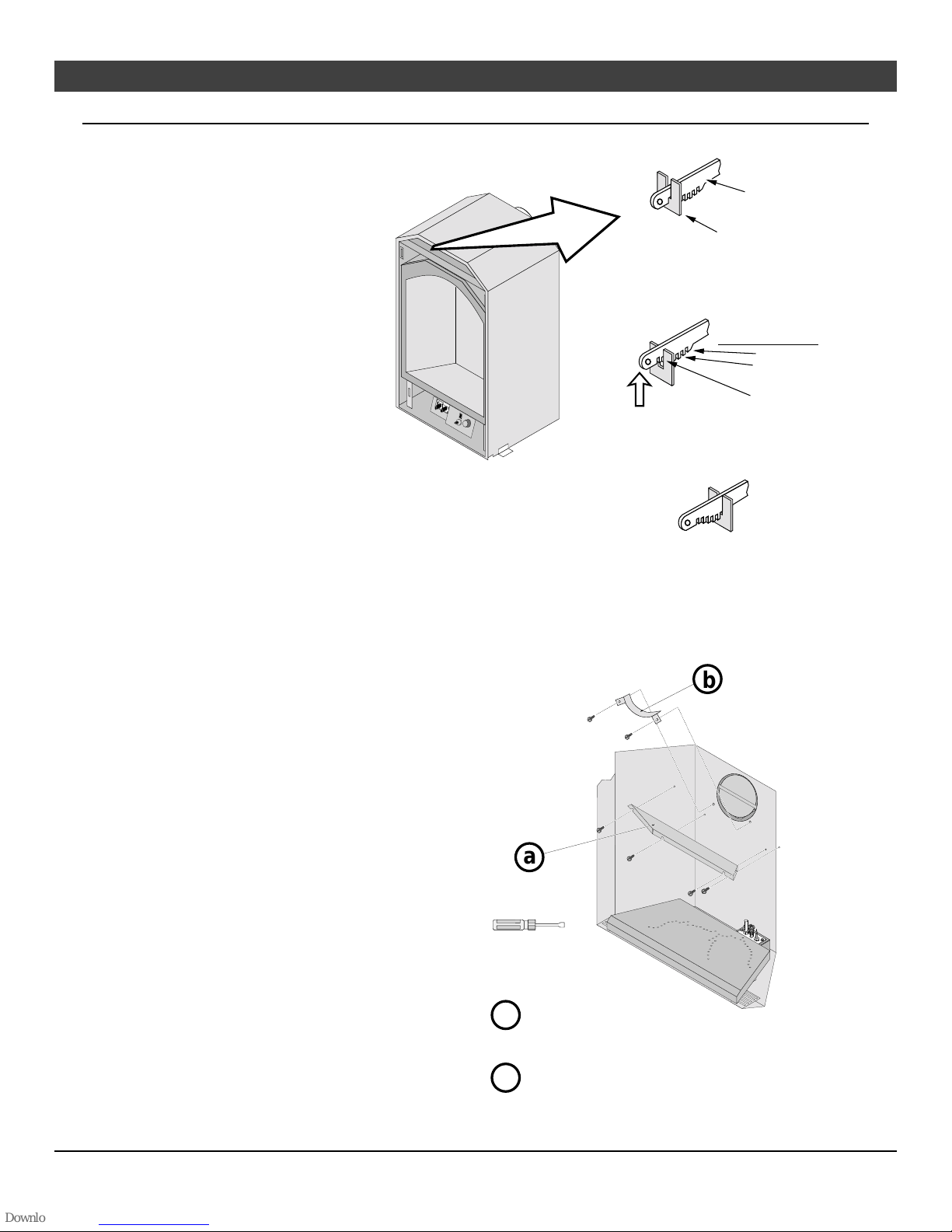 b

a

Downlo