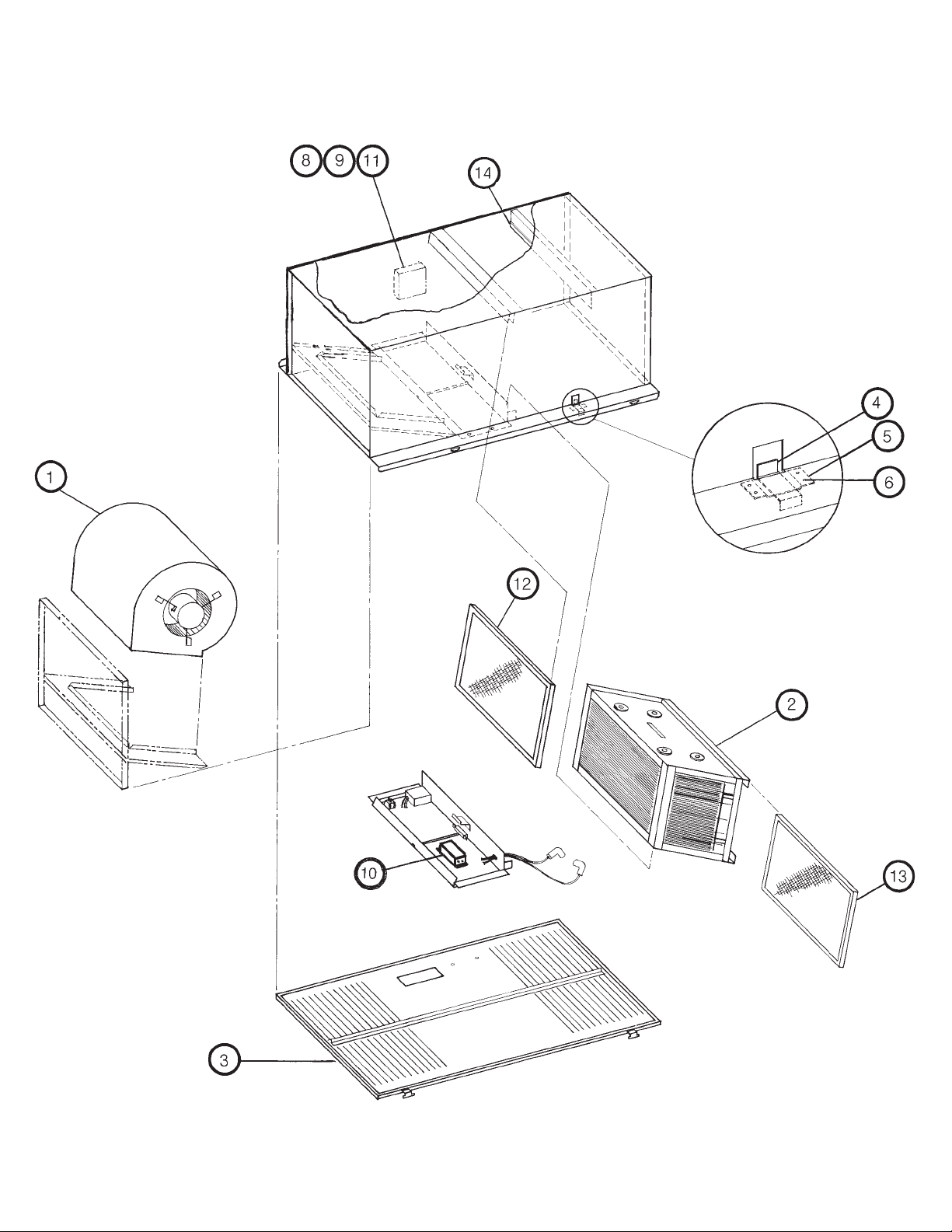 8
9
11
14
4
5
6
1
12
2
10
13
3