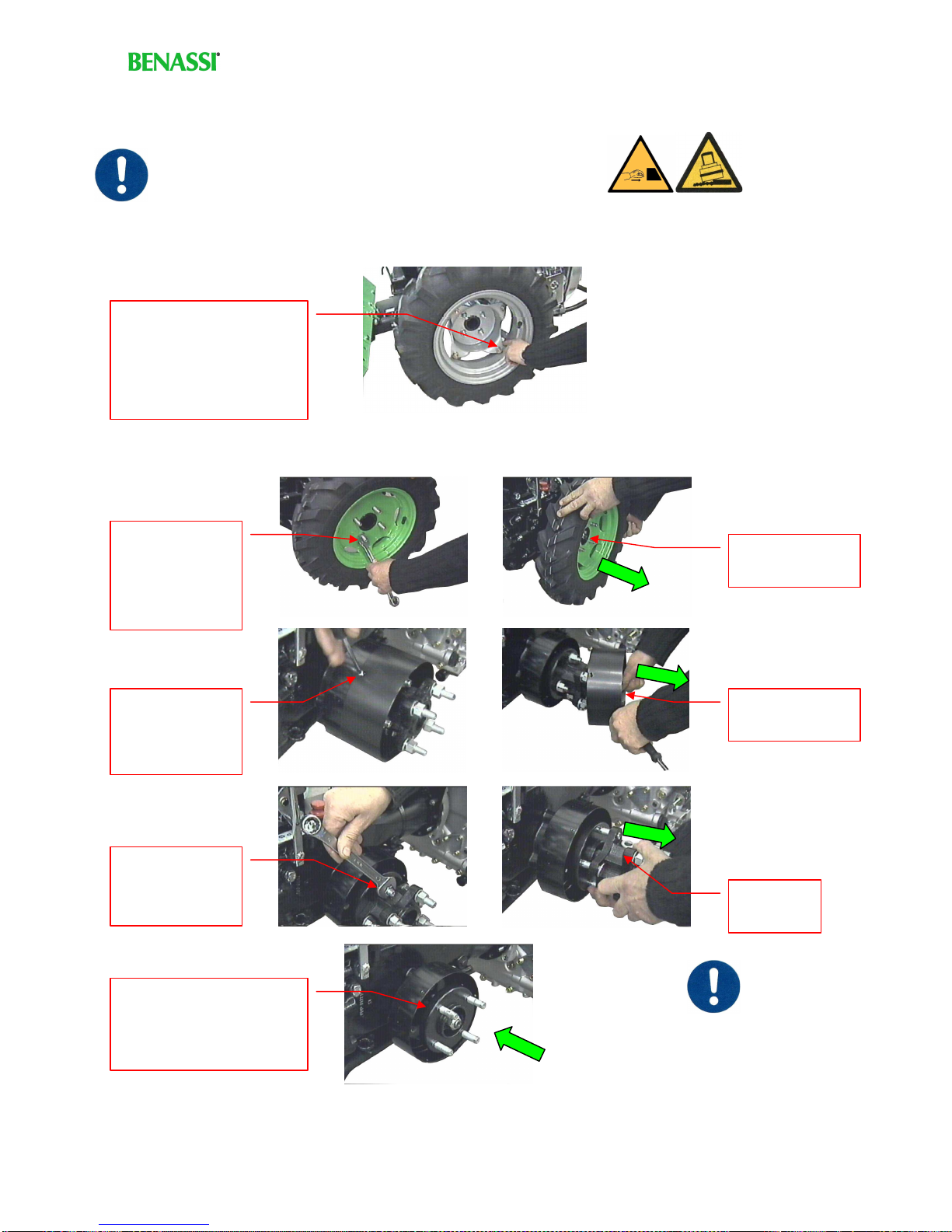 BENASSI