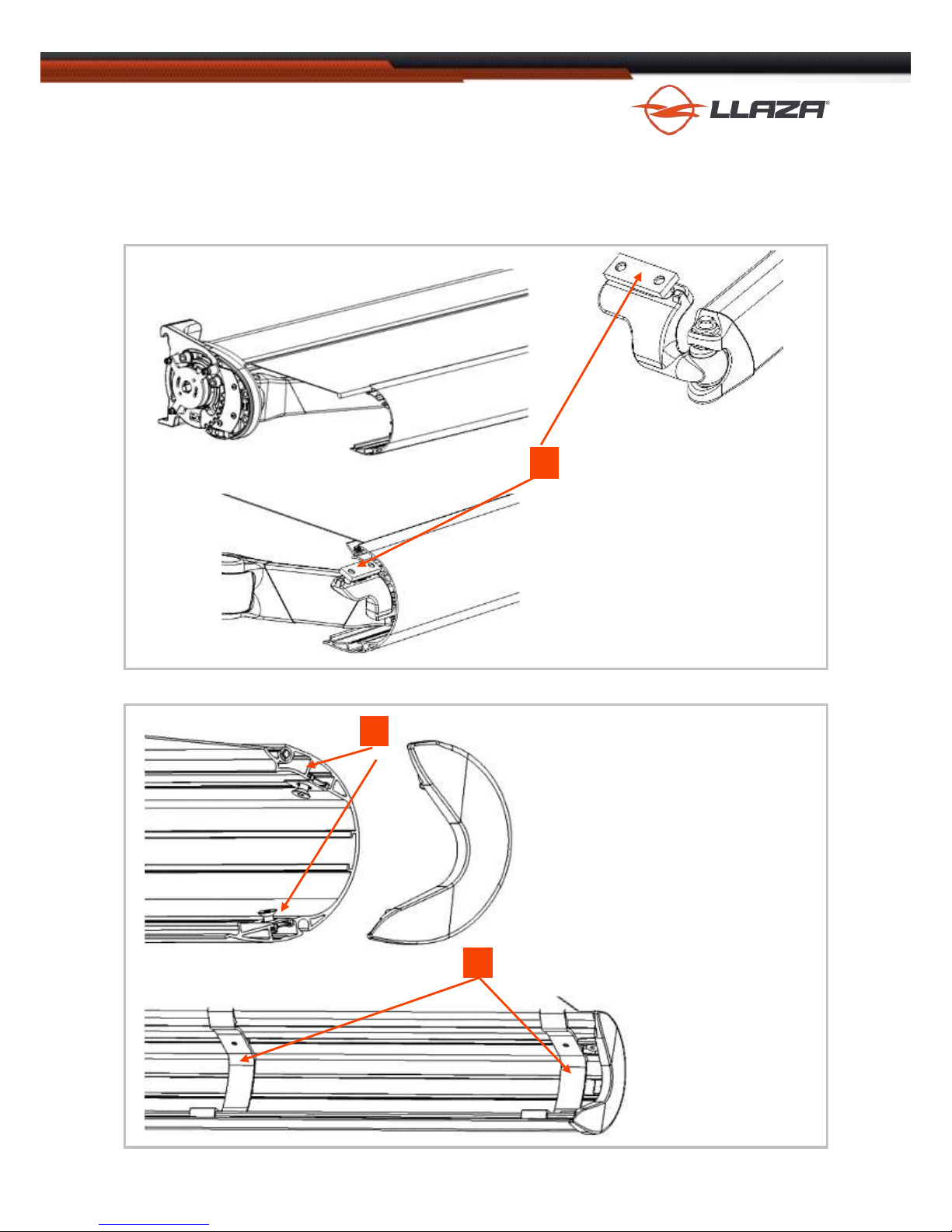 LLAZA®