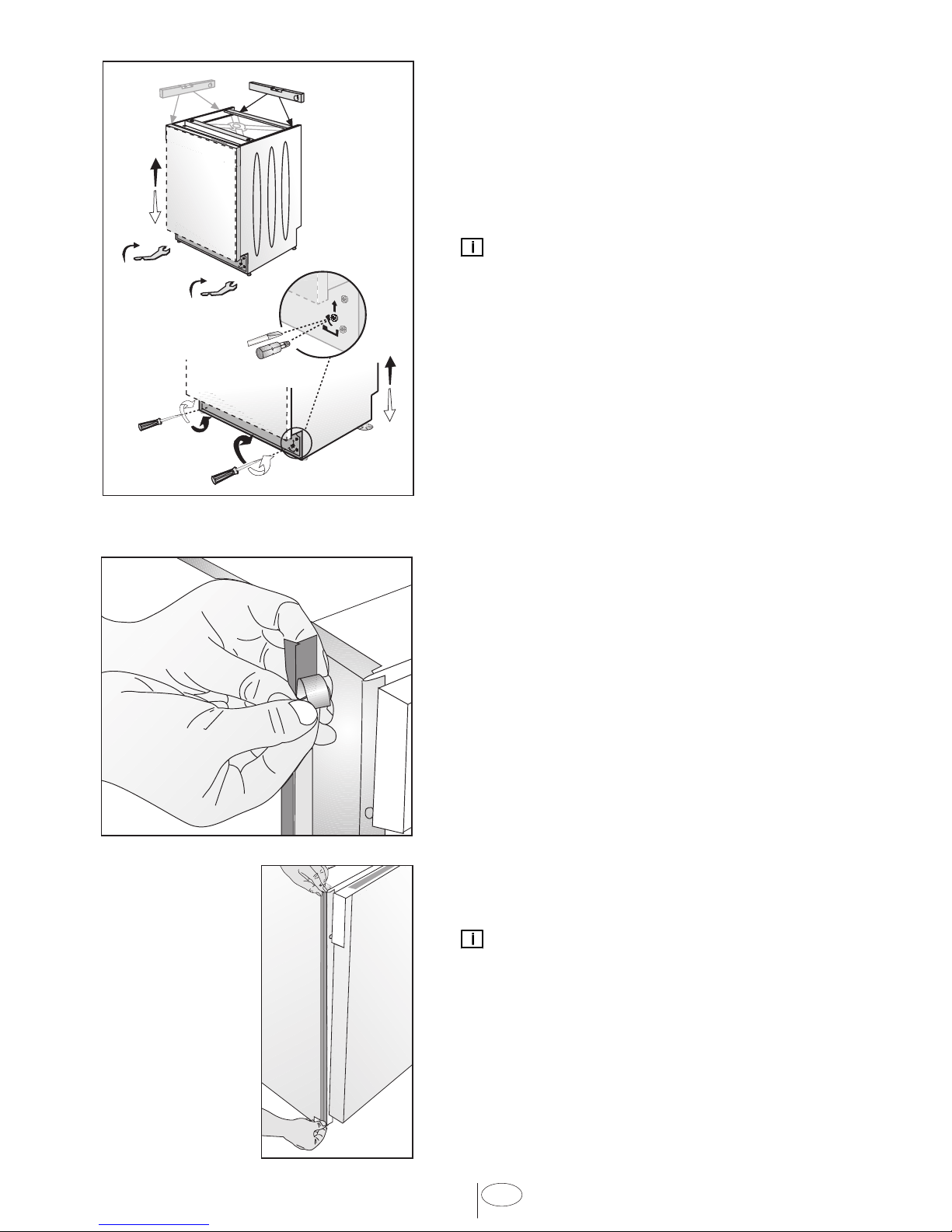 i

i