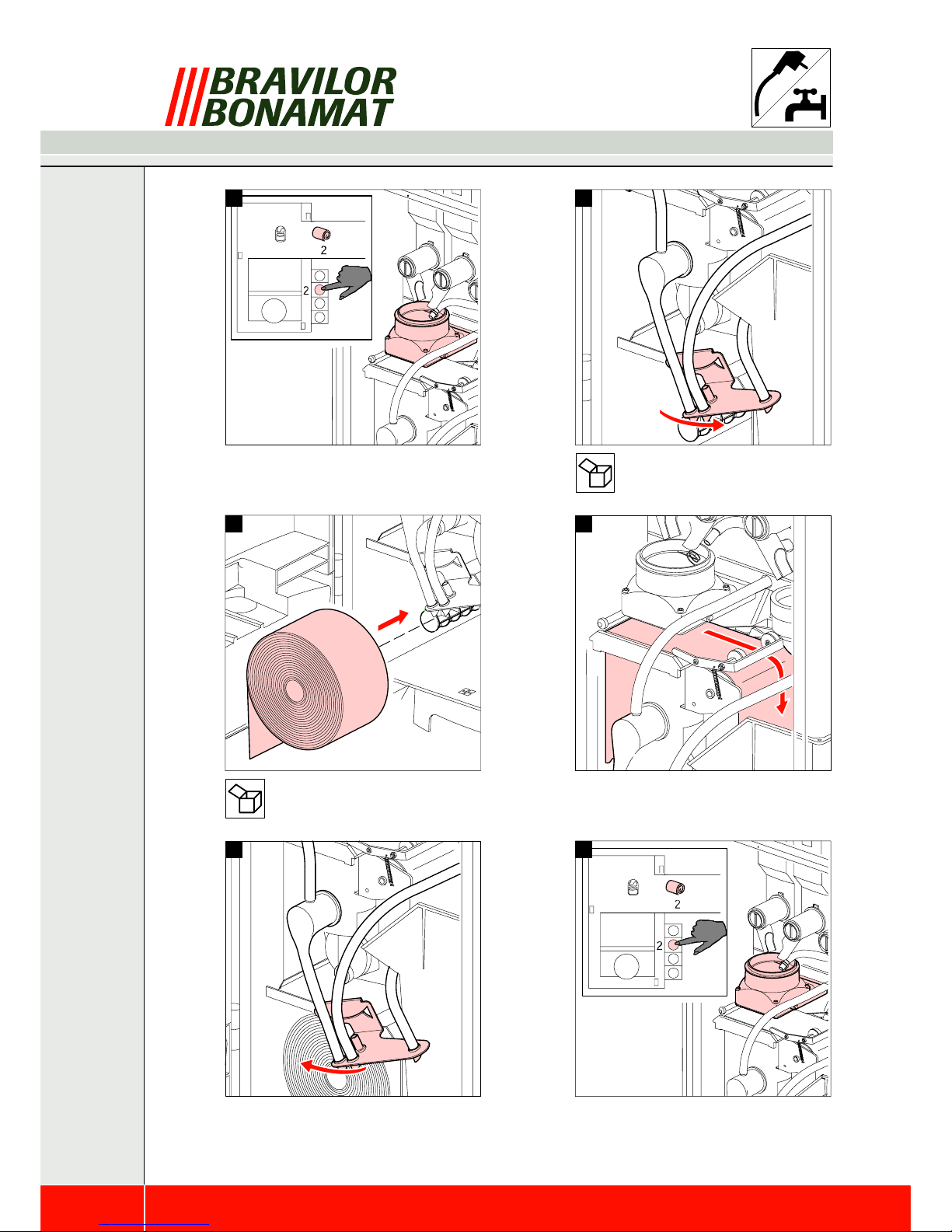 BRAVILOR BONAMAT

2

2

2

2