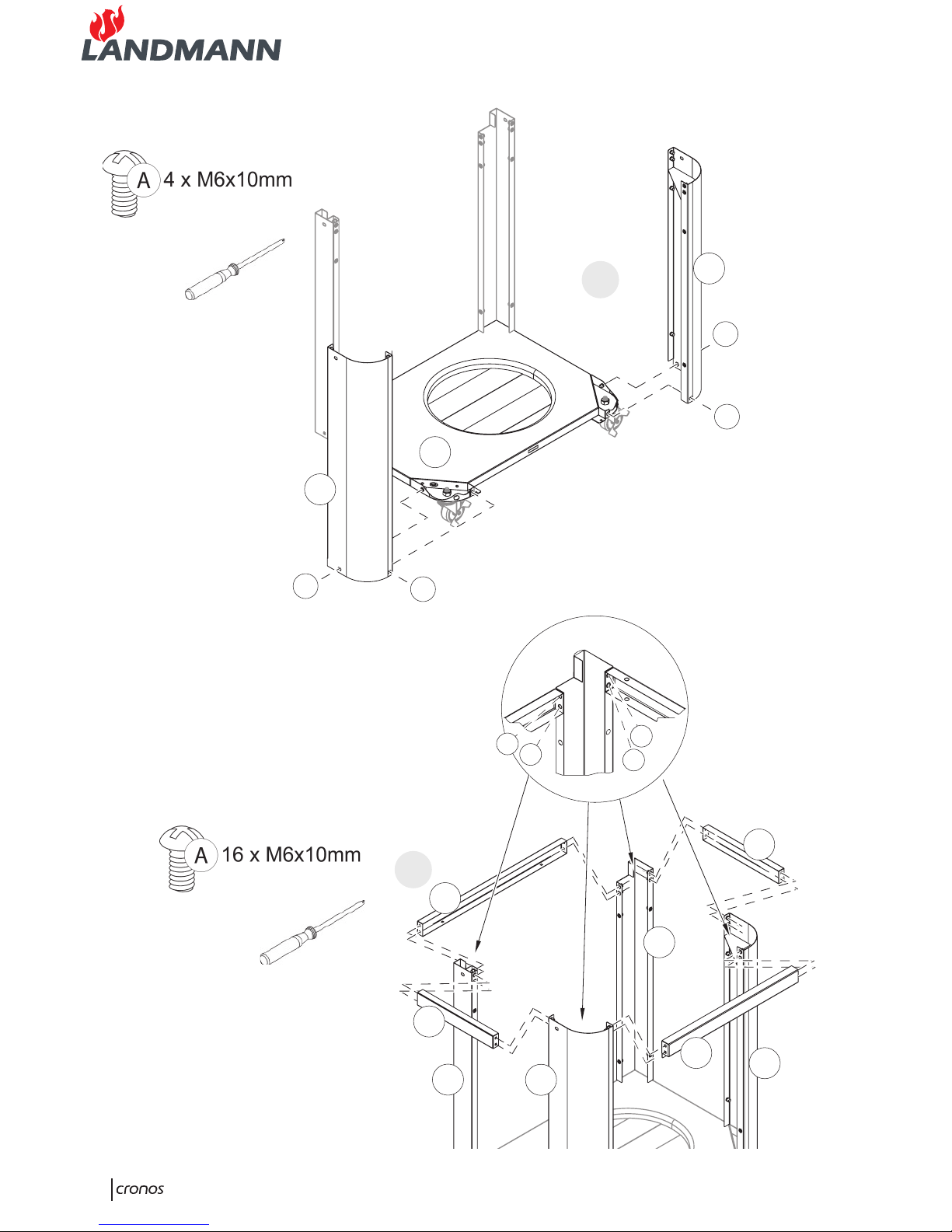 LANDMANN

A 4 x M6x10mm

A 16 x M6x10mm

cronos