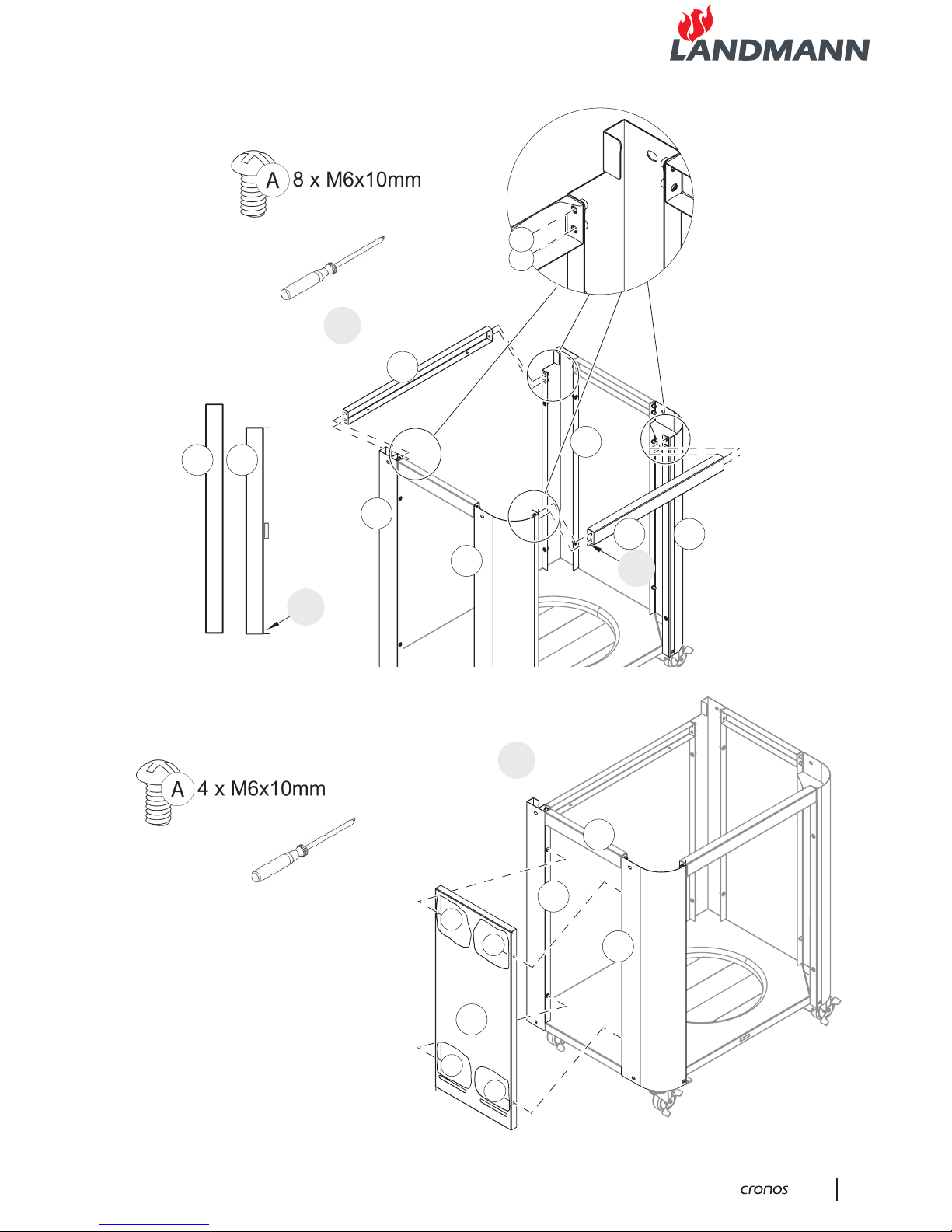 LANDMANN

A 8 x M6x10mm

A 4 x M6x10mm

cronos