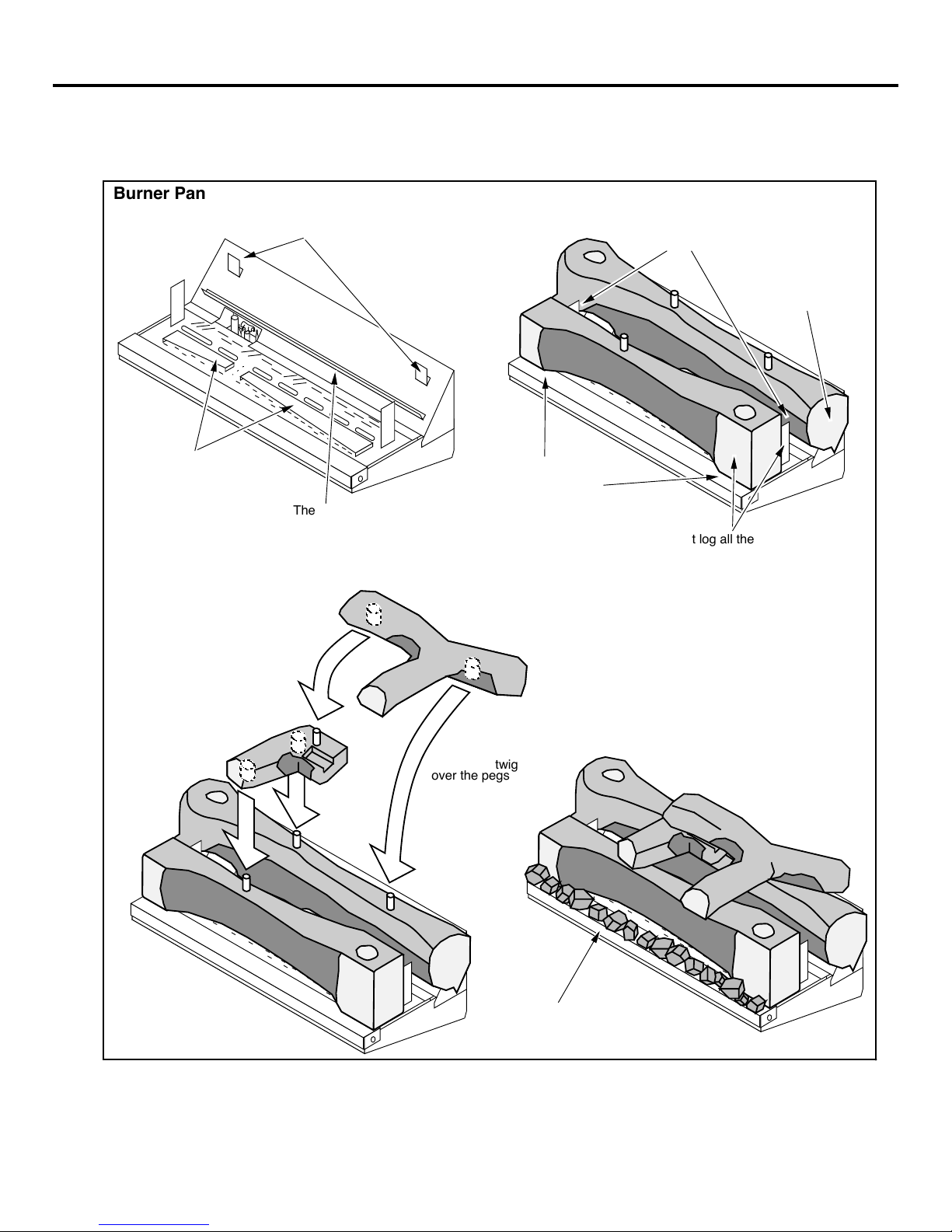 Burner Pan

The

t log all the

twig
over the pegs